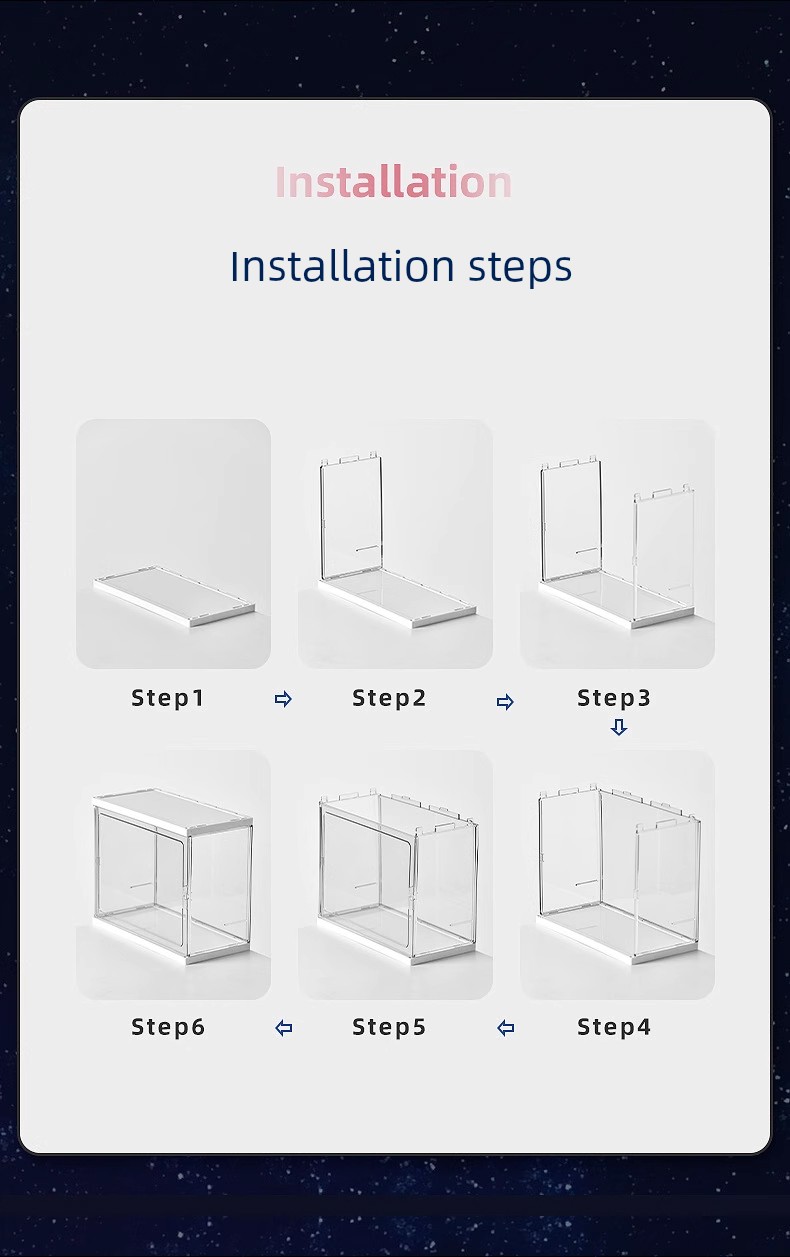 Installation

Installation steps

Step1
Step2
Step3

Step6
Step5
Step4