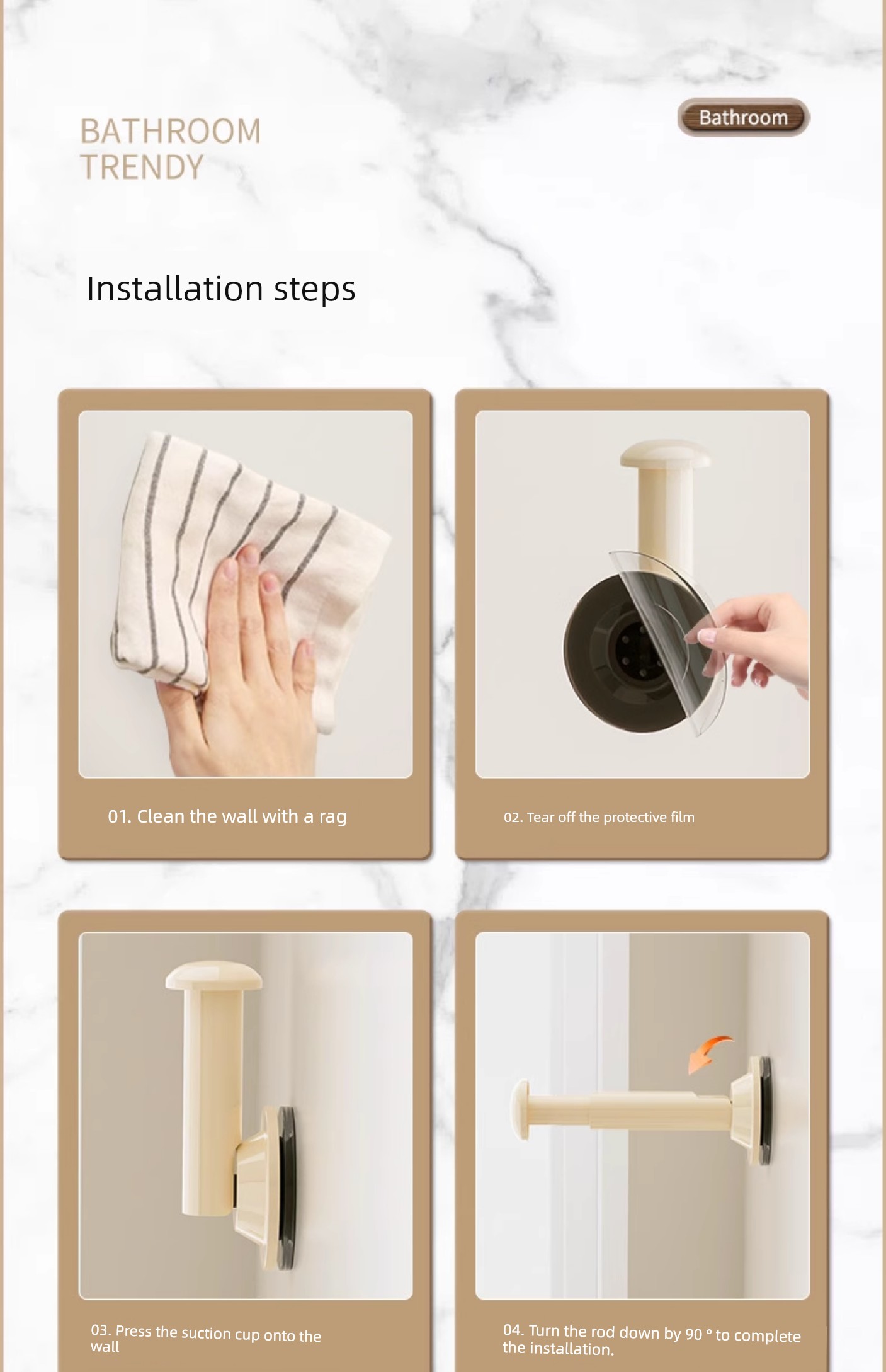 BATHROOM
TRENDY

Bathroom

Installation steps

01. Clean the wall with a rag

02. Tear off the protective film

03. Press the suction cup onto the wall

04. Turn the rod down by 90 ° to complete the installation.