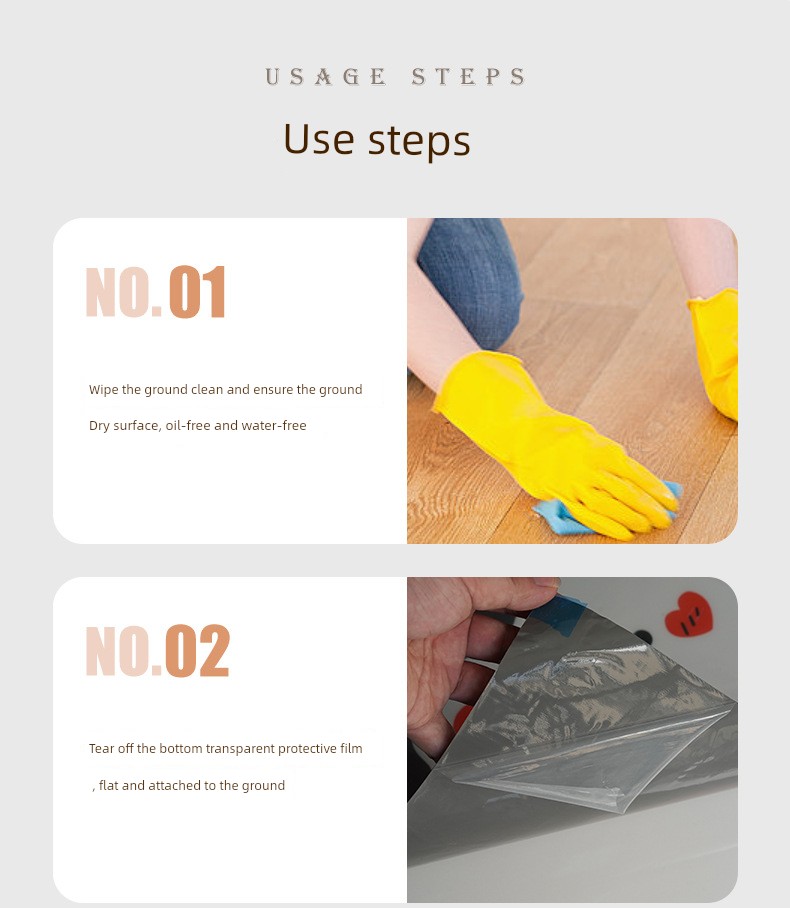 USAGE STEPS

Use steps

NO.01

Wipe the ground clean and ensure the ground

Dry surface, oil-free and water-free

NO.02

Tear off the bottom transparent protective film

, flat and attached to the ground