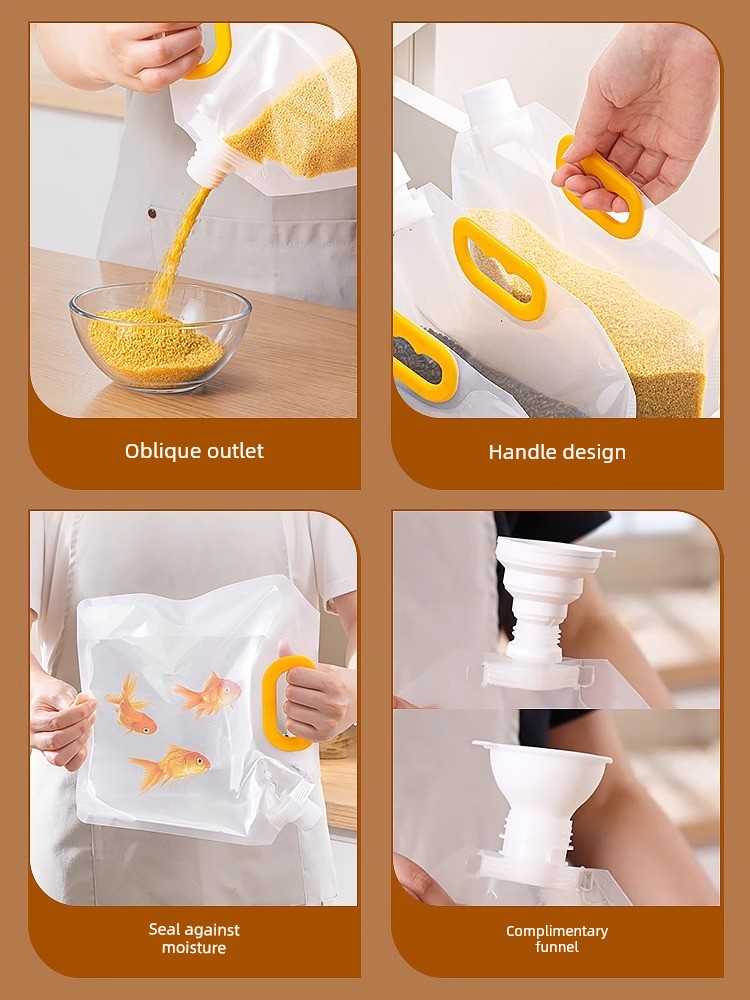 Oblique outlet

Handle design

Seal against moisture

Complimentary funnel