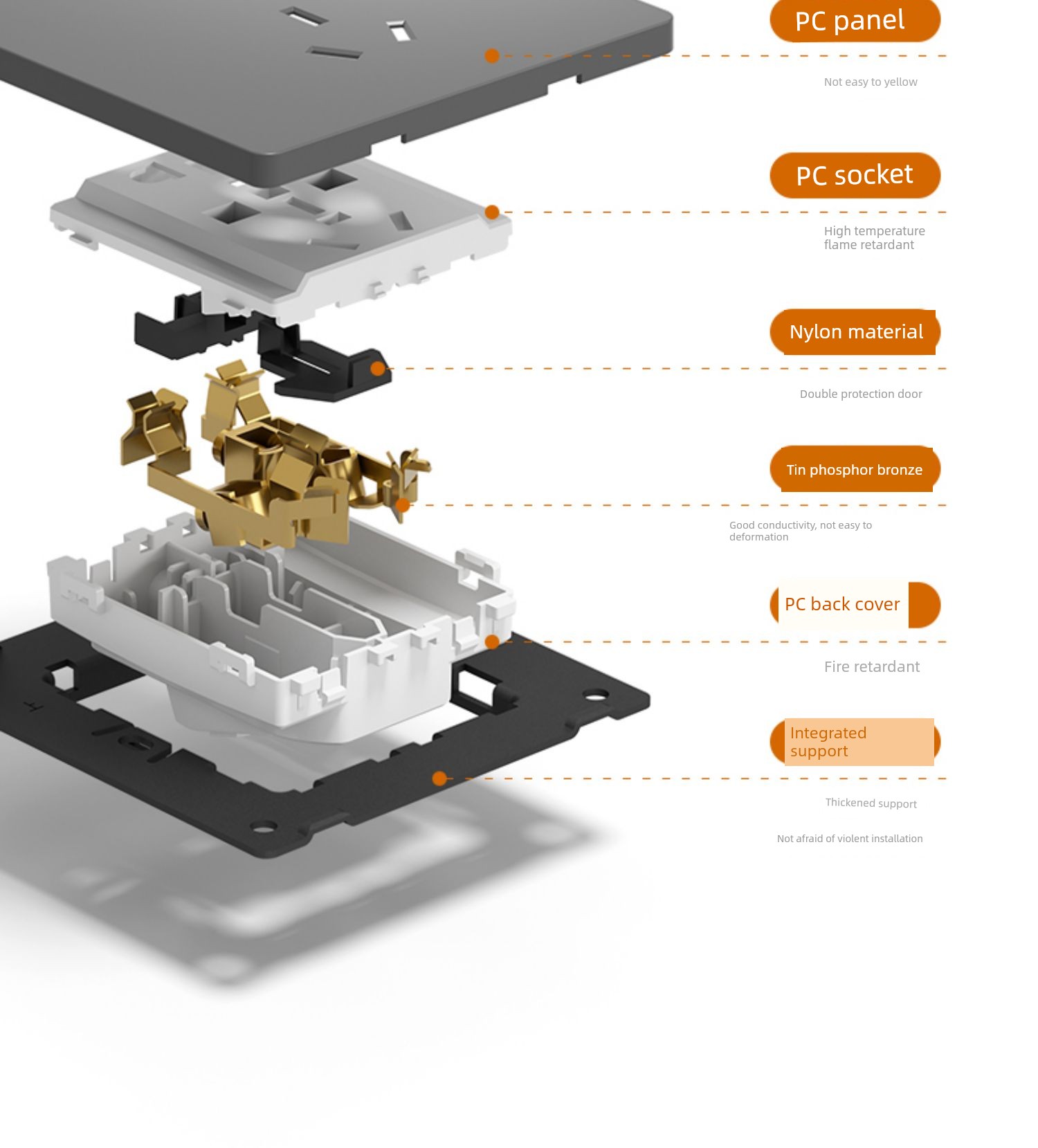 PC panel

Not easy to yellow

PC socket

High temperature flame retardant

Nylon material

Double protection door

Tin phosphor bronze

Good conductivity, not easy to deformation

PC back cover

Fire retardant

Integrated support

Thickened support

Not afraid of violent installation