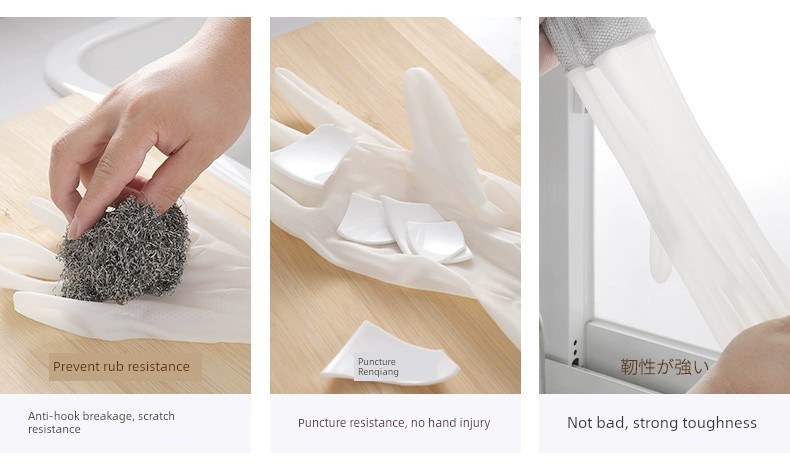 Prevent rub resistance

Anti-hook breakage, scratch resistance

Puncture Renqiang

Puncture resistance, no hand injury

靭性が強い

Not bad, strong toughness