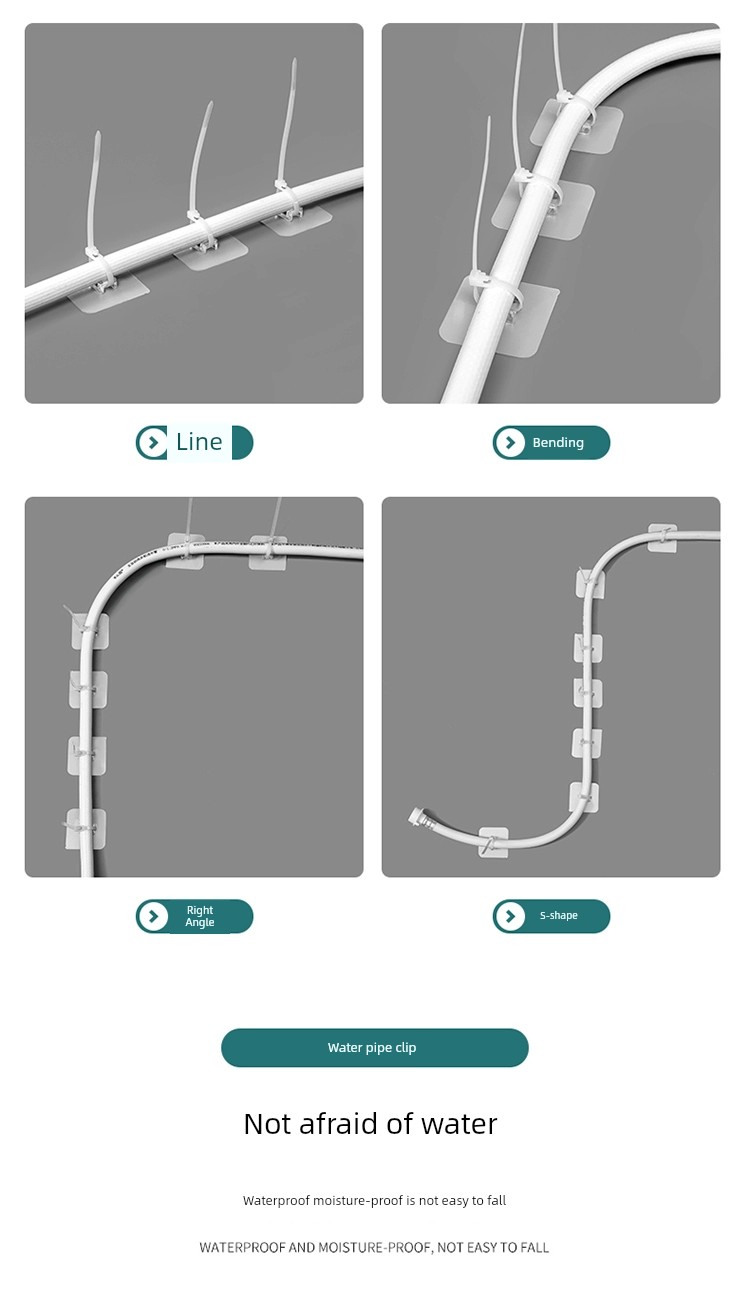 Line

Bending

Right Angle

S-shape

Water pipe clip

Not afraid of water

Waterproof moisture-proof is not easy to fall

WATERPROOF AND MOISTURE-PROOF, NOT EASY TO FALL