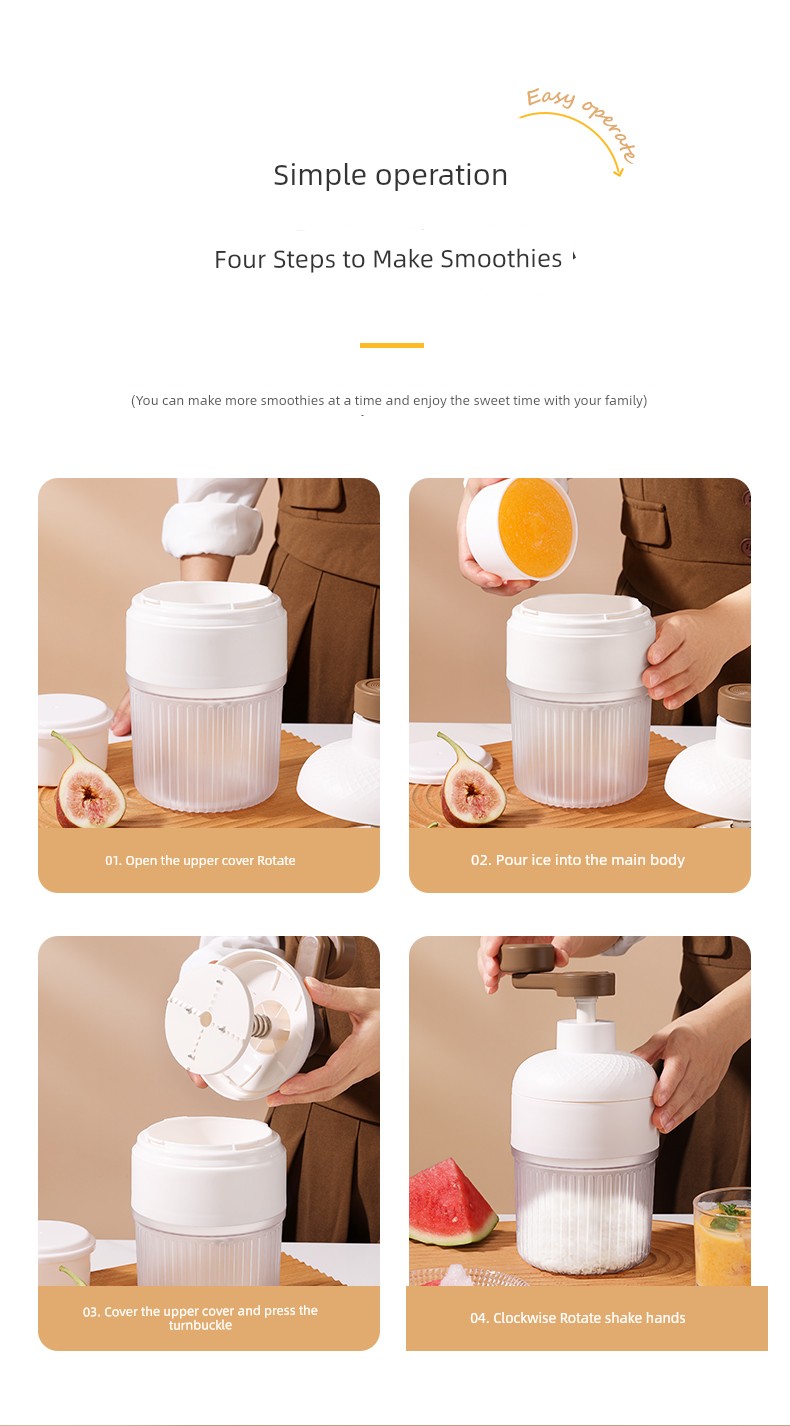 Easy operate

Simple operation

Four Steps to Make Smoothies

(You can make more smoothies at a time and enjoy the sweet time with your family)

01. Open the upper cover Rotate

02. Pour ice into the main body

03. Cover the upper cover and press the turnbuckle

04. Clockwise Rotate shake hands