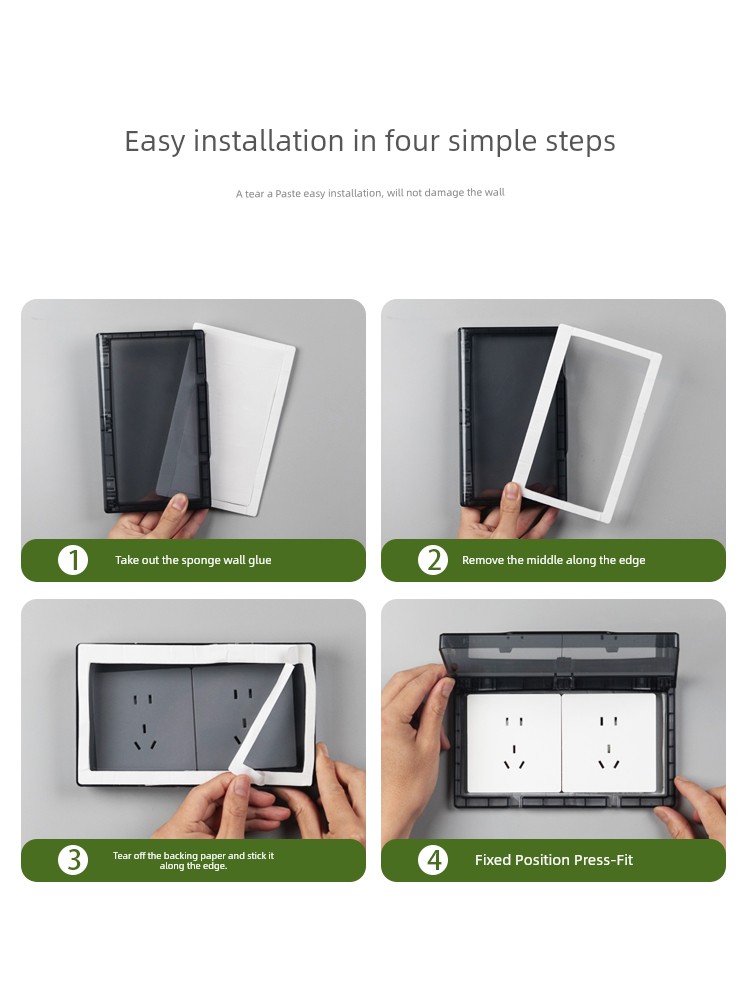 Easy installation in four simple steps

A tear a Paste easy installation, will not damage the wall

1 Take out the sponge wall glue

2 Remove the middle along the edge

3 Tear off the backing paper and stick it along the edge.

4 Fixed Position Press-Fit