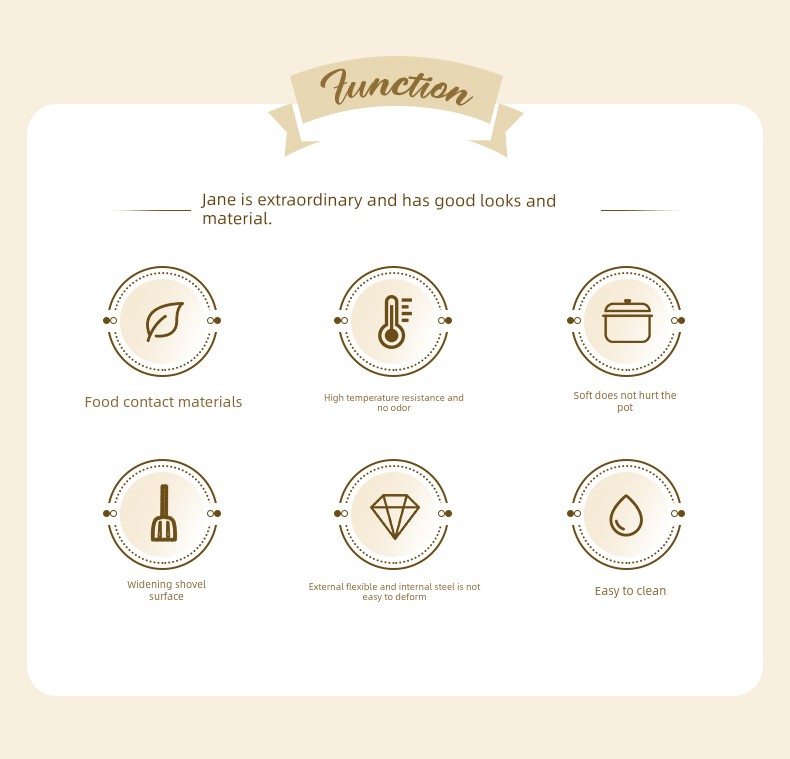 Function

Jane is extraordinary and has good looks and material.

Food contact materials

High temperature resistance and no odor

Soft does not hurt the pot

Widening shovel surface

External flexible and internal steel is not easy to deform

Easy to clean