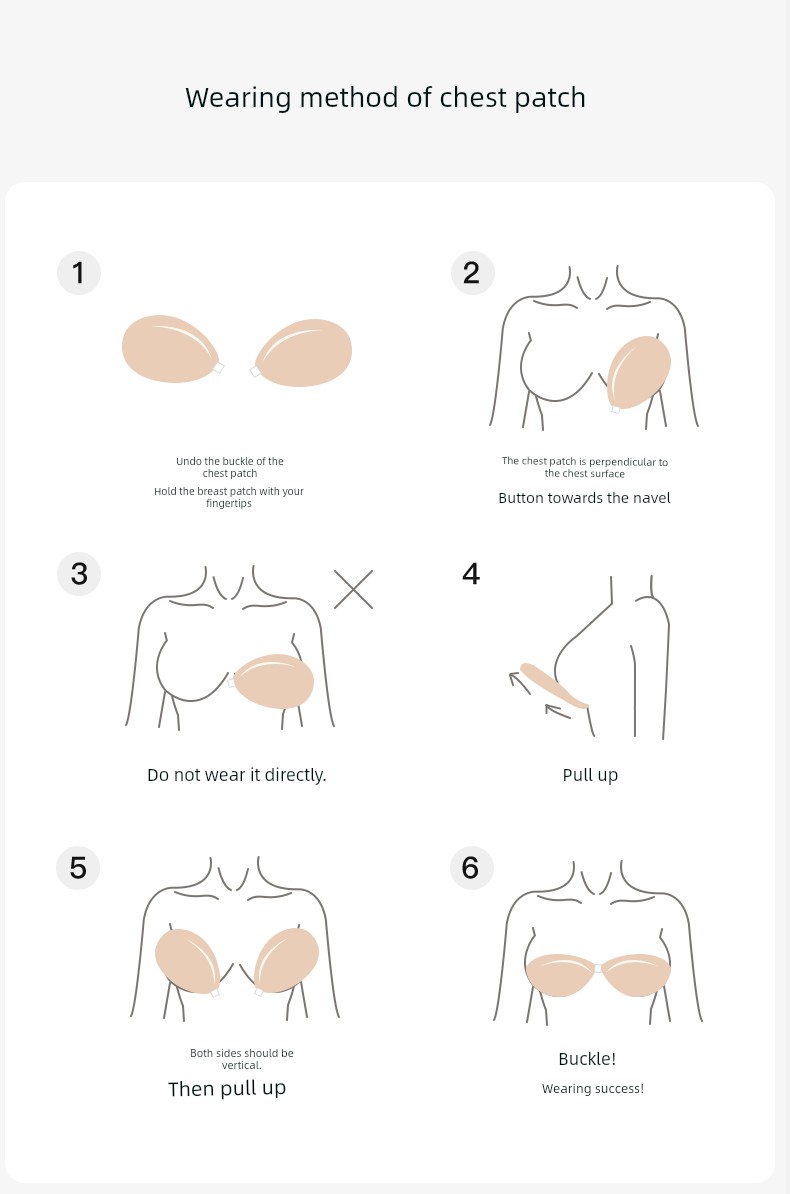 Wearing method of chest patch

1

Undo the buckle of the chest patch

Hold the breast patch with your fingertips

2

The chest patch is perpendicular to the chest surface

Button towards the navel

3

Do not wear it directly.

4

Pull up

5

Both sides should be vertical.

Then pull up

6

Buckle!

Wearing success!