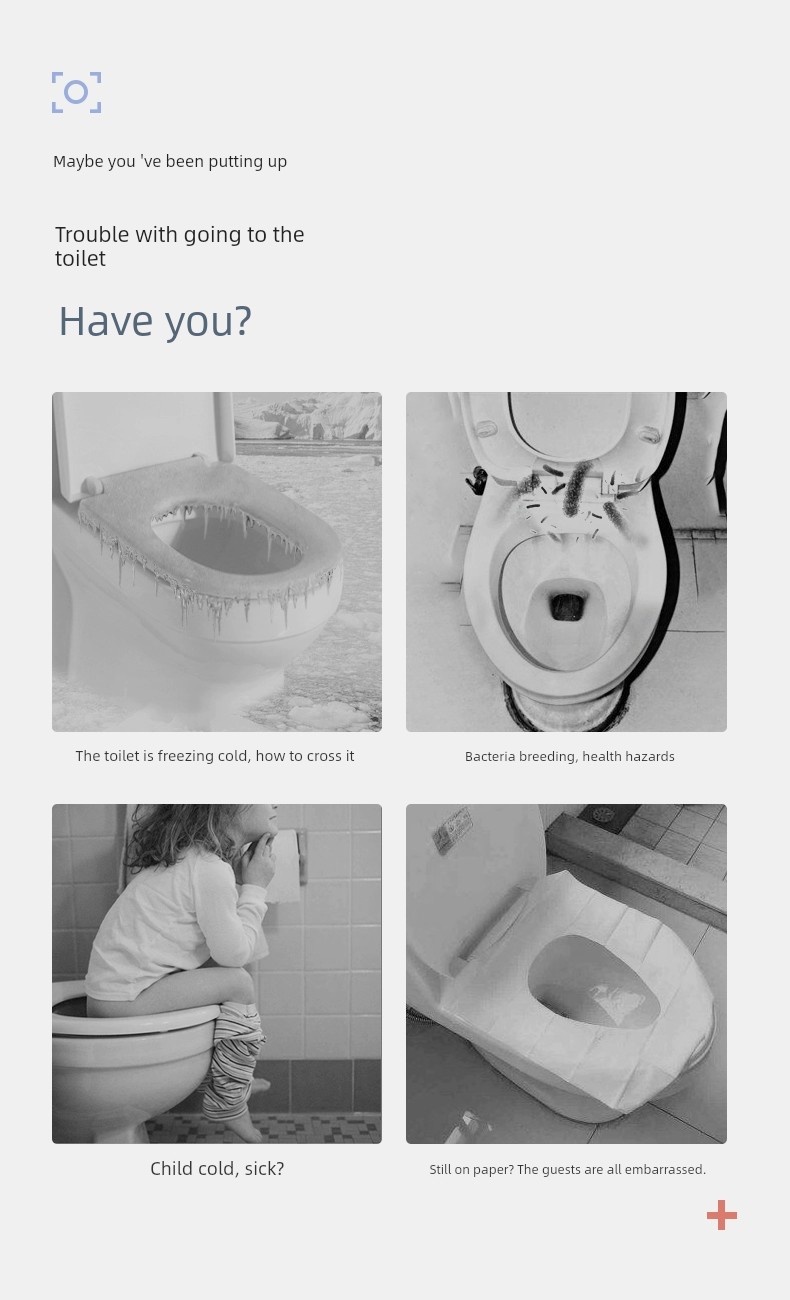 Maybe you 've been putting up

Trouble with going to the toilet

Have you?

The toilet is freezing cold, how to cross it

Bacteria breeding, health hazards

Child cold, sick?

Still on paper? The guests are all embarrassed.