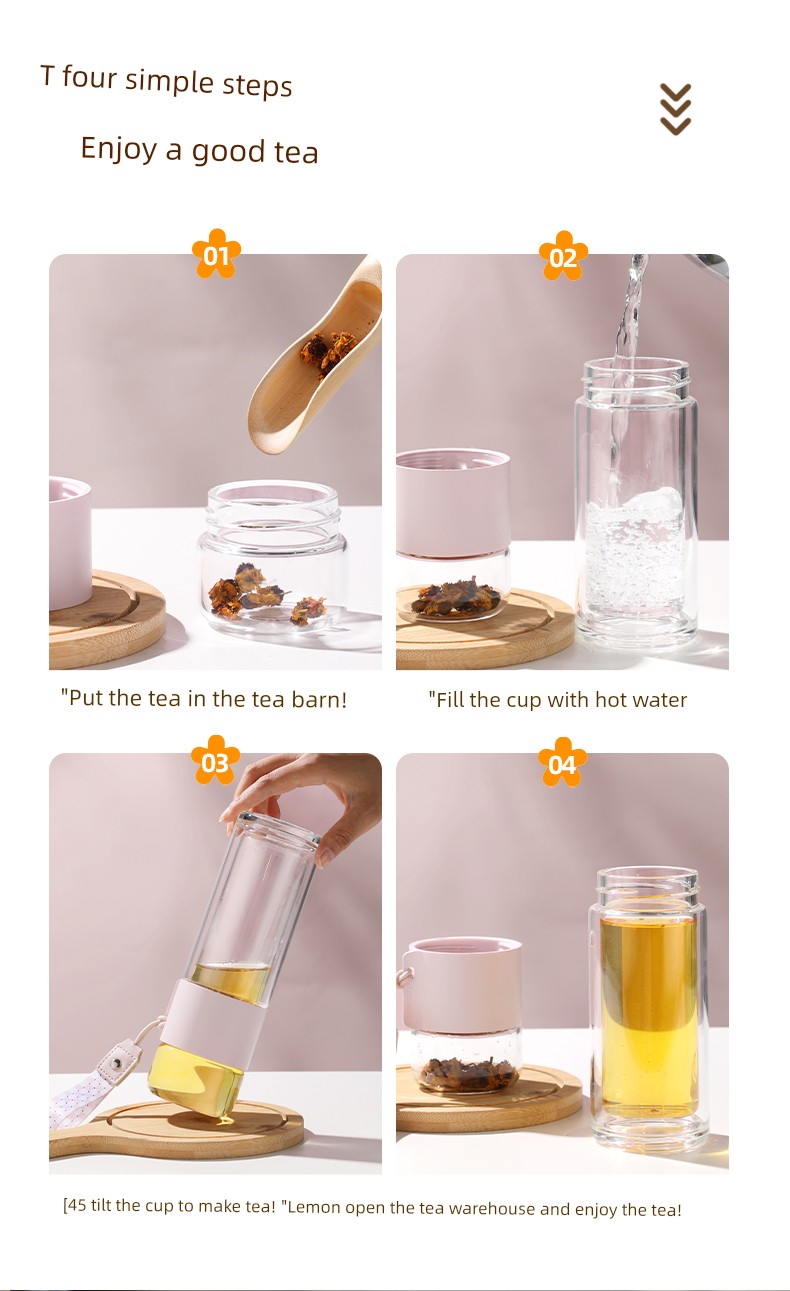 T four simple steps

Enjoy a good tea

01

02

"Put the tea in the tea barn!

"Fill the cup with hot water

03

04

[45 tilt the cup to make tea! "Lemon open the tea warehouse and enjoy the tea!