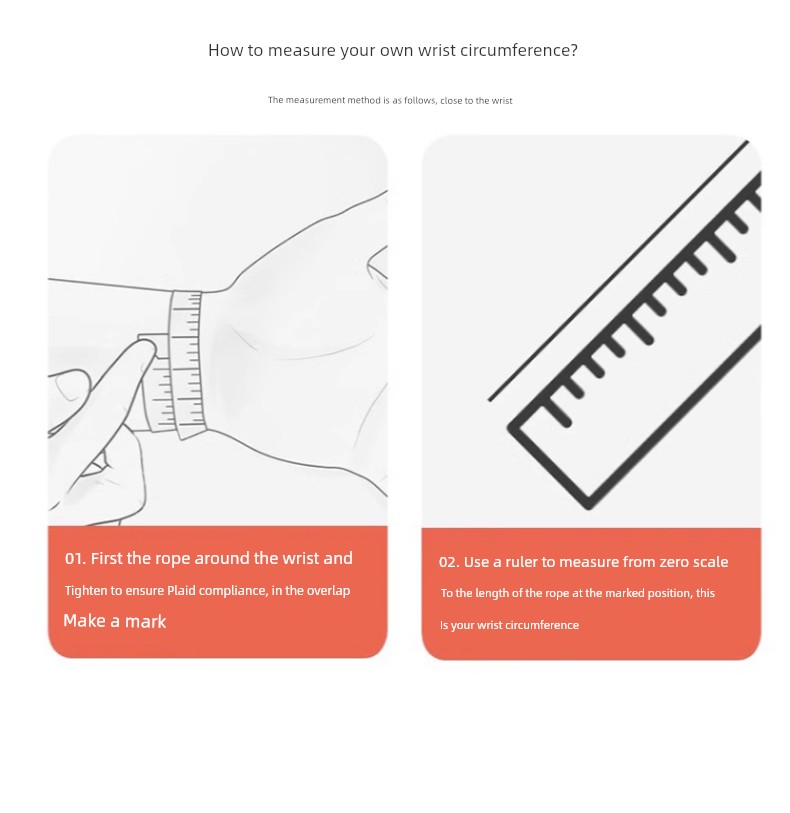 How to measure your own wrist circumference?

The measurement method is as follows, close to the wrist

01. First the rope around the wrist and

Tighten to ensure Plaid compliance, in the overlap

Make a mark

02. Use a ruler to measure from zero scale

To the length of the rope at the marked position, this

Is your wrist circumference