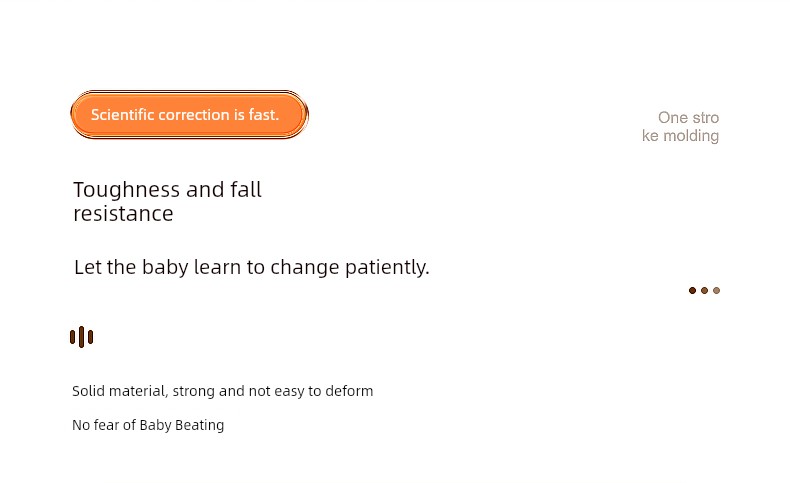 Scientific correction is fast.

One stro ke molding

Toughness and fall resistance

Let the baby learn to change patiently.

Solid material, strong and not easy to deform

No fear of Baby Beating