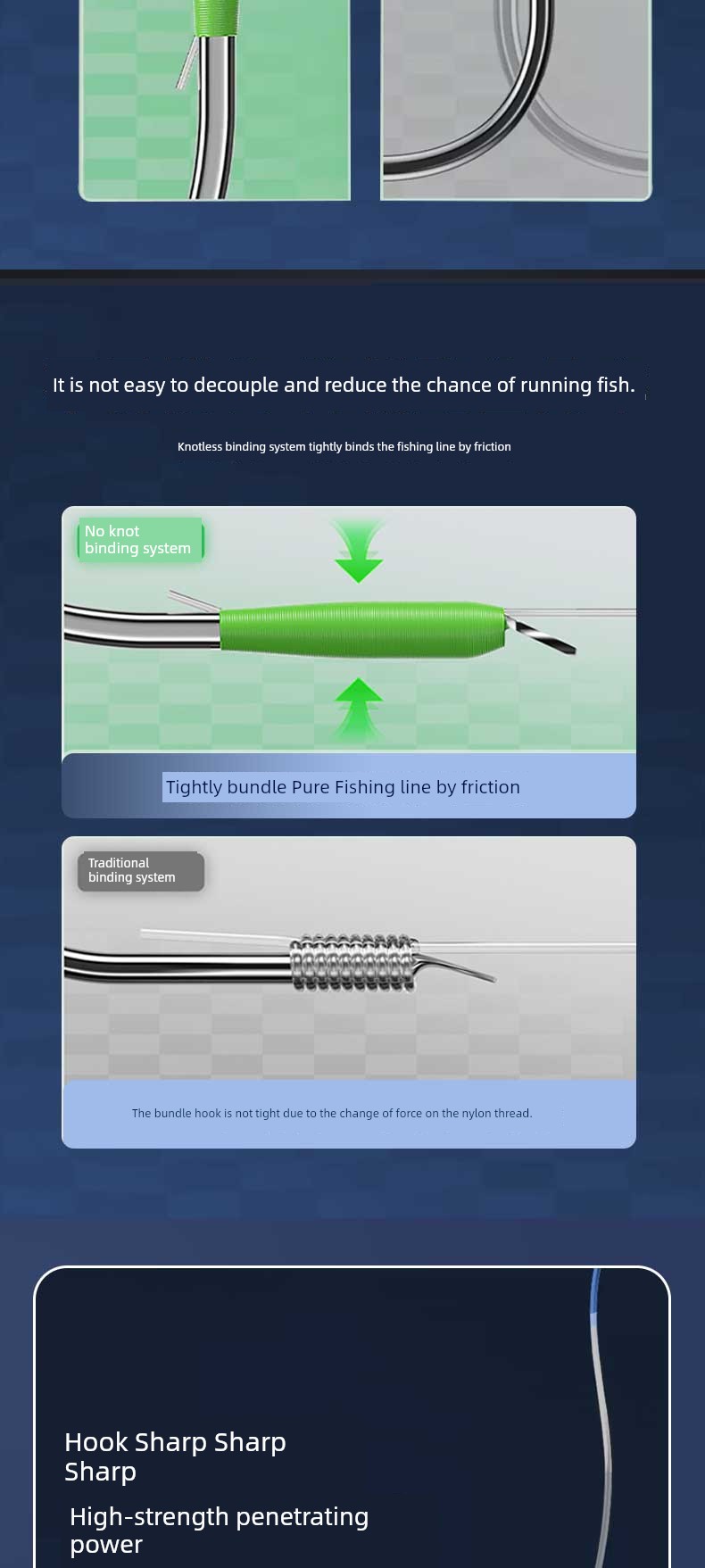 It is not easy to decouple and reduce the chance of running fish.

Knotless binding system tightly binds the fishing line by friction

No knot binding system

Tightly bundle Pure Fishing line by friction

Traditional binding system

The bundle hook is not tight due to the change of force on the nylon thread.

Hook Sharp Sharp Sharp

High-strength penetrating power