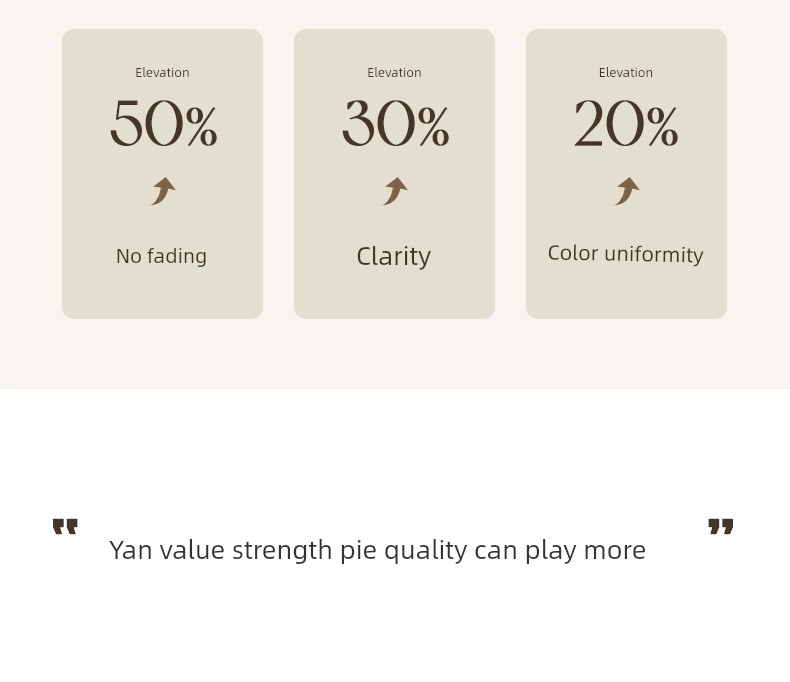 Elevation

50%

No fading

Elevation

30%

Clarity

Elevation

20%

Color uniformity

" Yan value strength pie quality can play more "