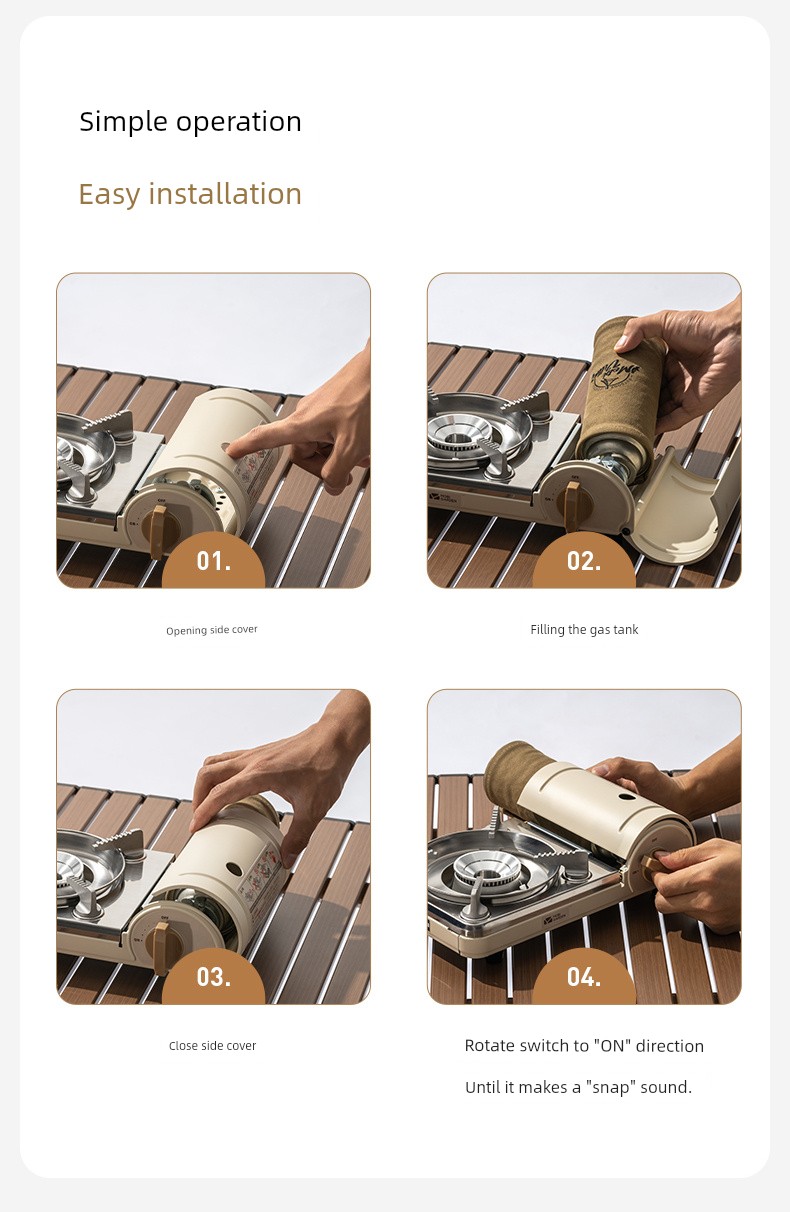 Simple operation

Easy installation

01.

Opening side cover

02.

Filling the gas tank

03.

Close side cover

04.

Rotate switch to "ON" direction

Until it makes a "snap" sound.