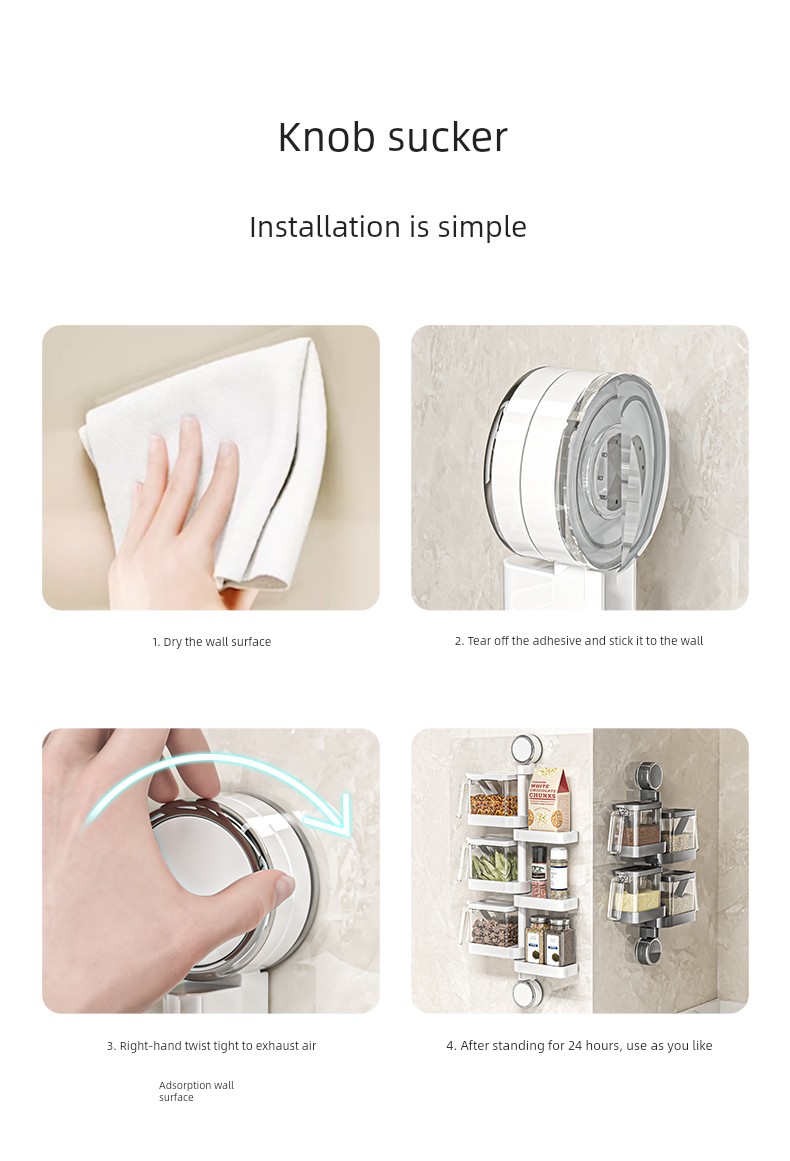 Knob sucker

Installation is simple

1. Dry the wall surface

2. Tear off the adhesive and stick it to the wall

WHITE CHOCOLATE CHUNKS

3. Right-hand twist tight to exhaust air

4. After standing for 24 hours, use as you like

Adsorption wall surface