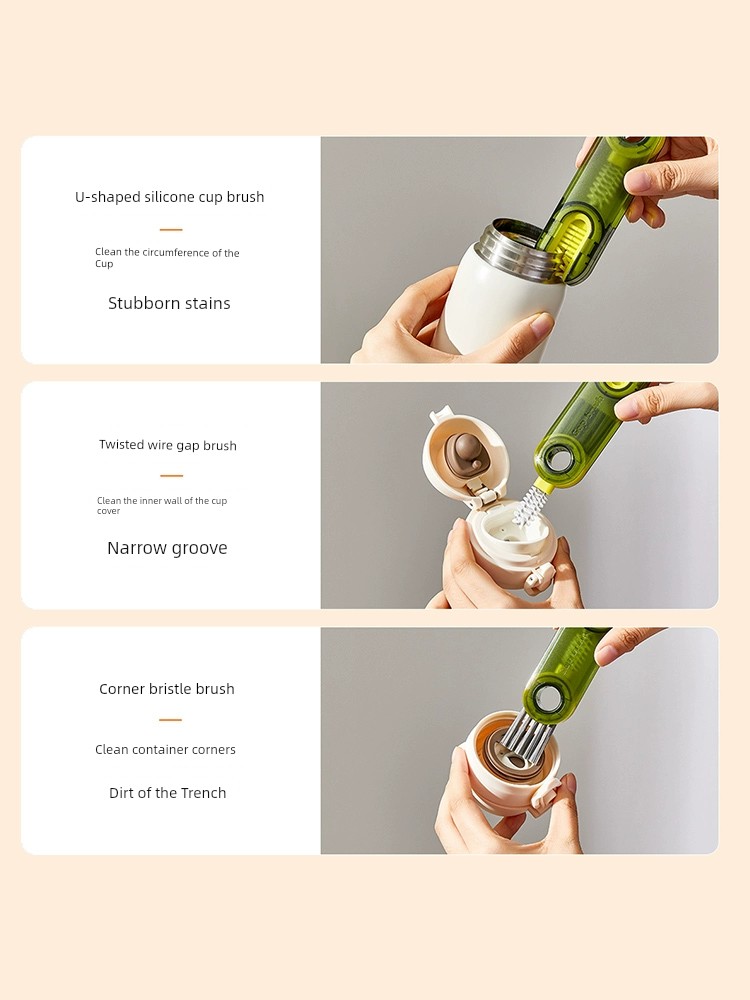 U-shaped silicone cup brush

Clean the circumference of the Cup

Stubborn stains

Twisted wire gap brush

Clean the inner wall of the cup cover

Narrow groove

Corner bristle brush

Clean container corners

Dirt of the Trench