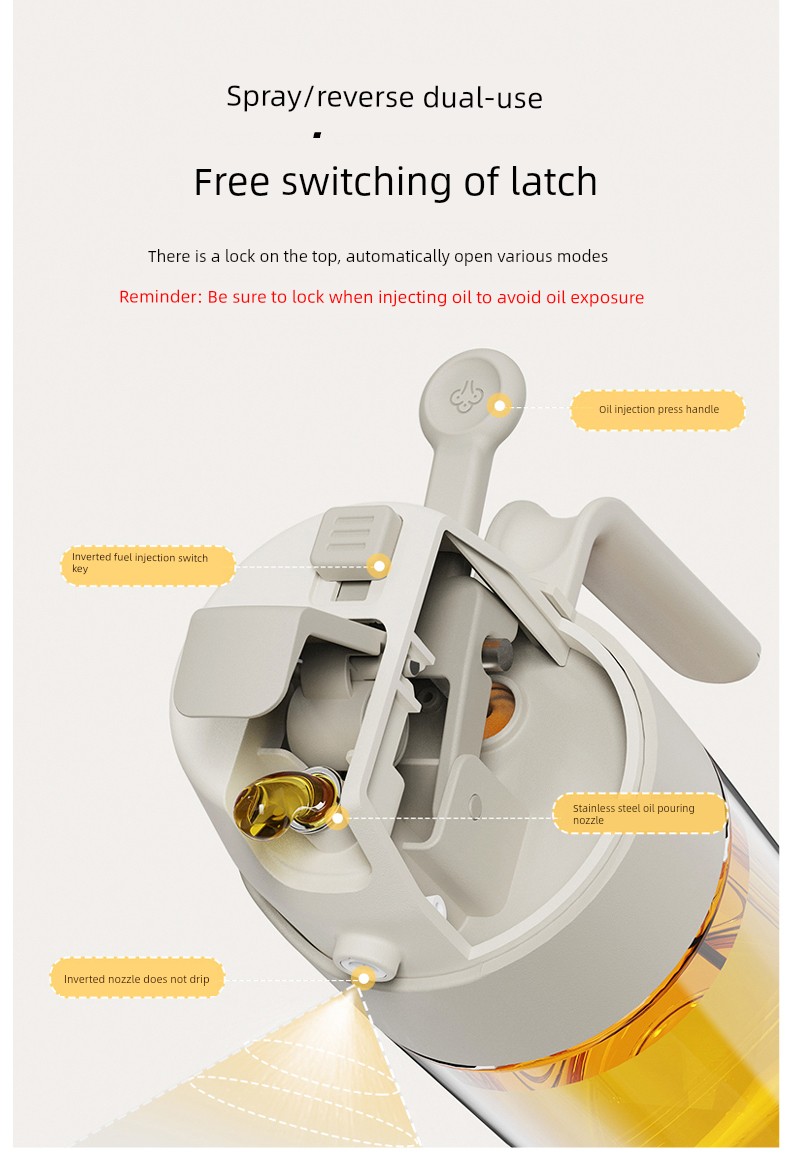 Spray/reverse dual-use

Free switching of latch

There is a lock on the top, automatically open various modes

Reminder: Be sure to lock when injecting oil to avoid oil exposure

Oil injection press handle

Inverted fuel injection switch key

Stainless steel oil pouring nozzle

Inverted nozzle does not drip