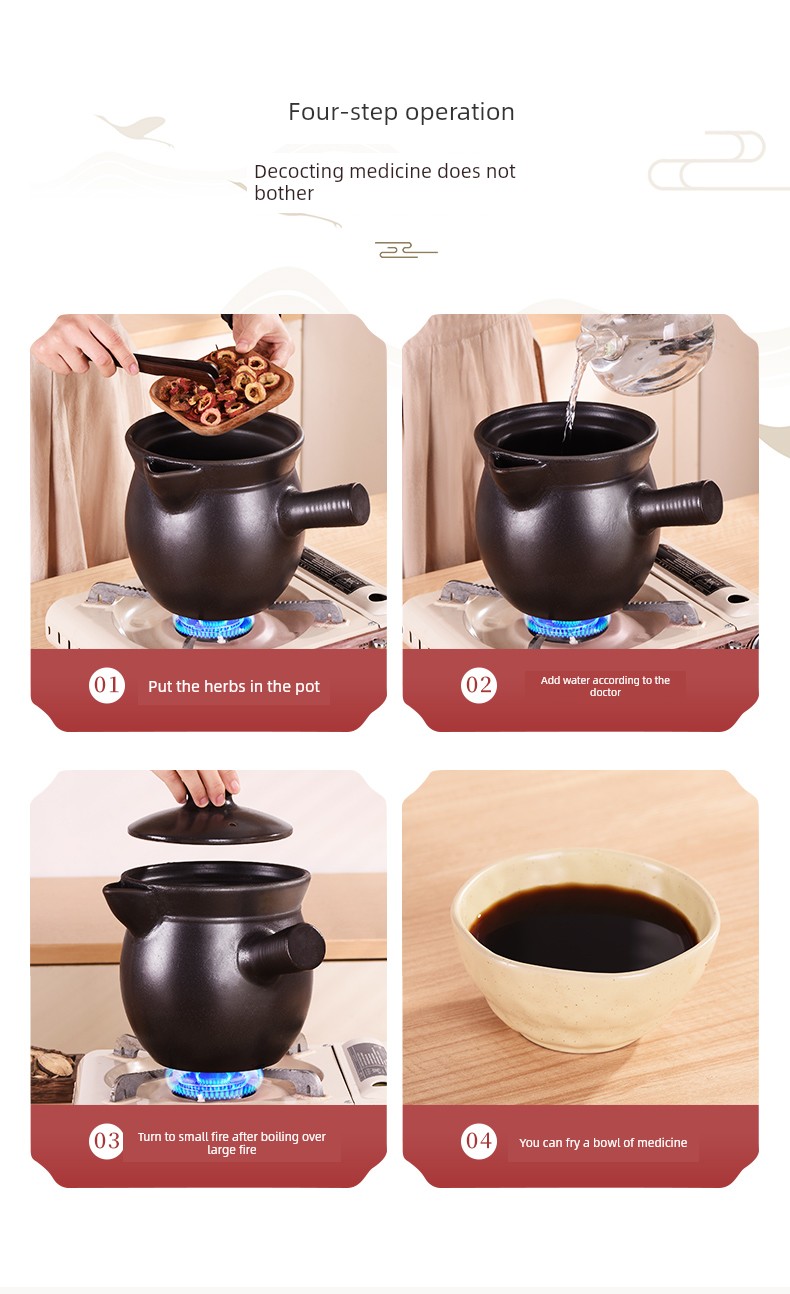 Four-step operation

Decocting medicine does not bother

01 Put the herbs in the pot

02 Add water according to the doctor

03 Turn to small fire after boiling over large fire

04 You can fry a bowl of medicine