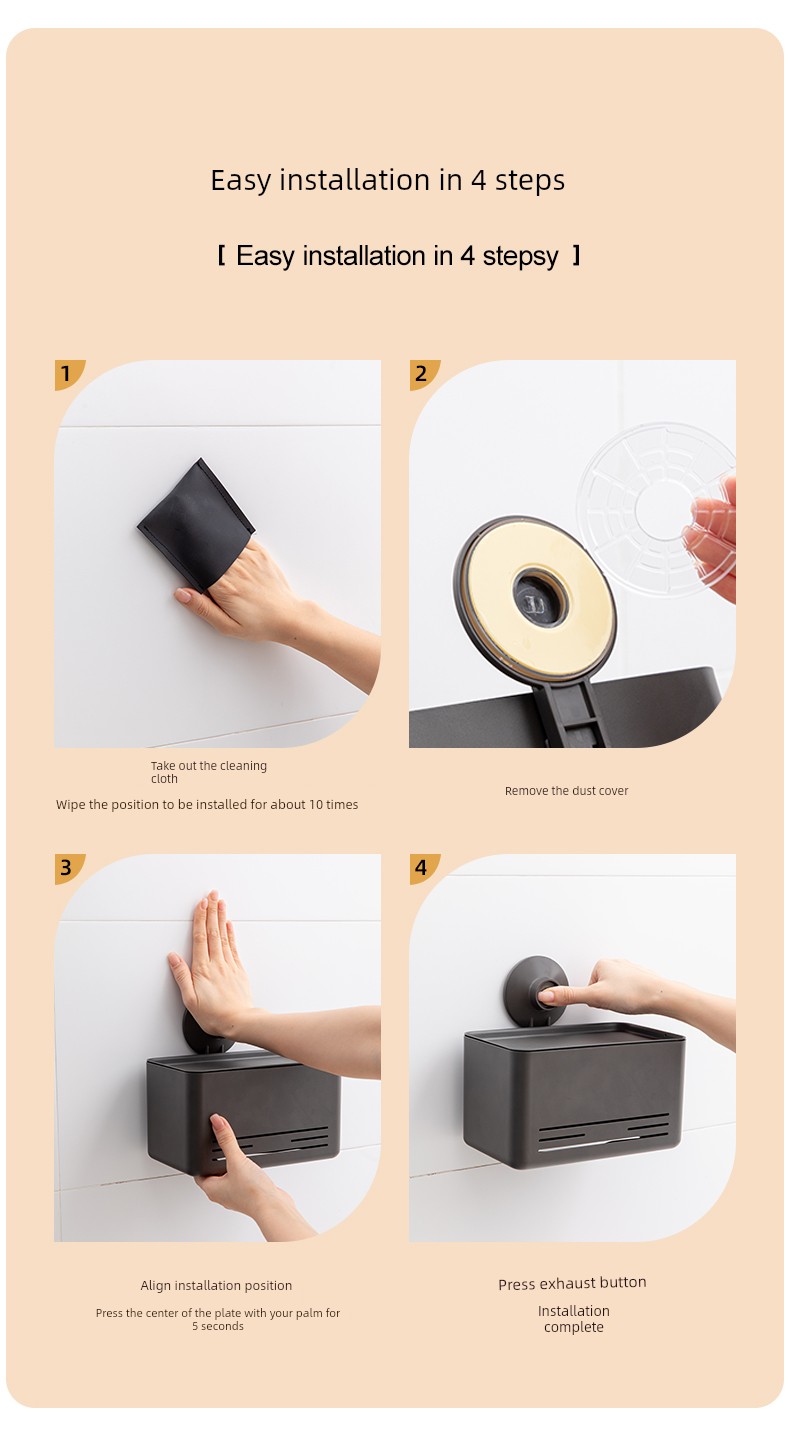 Easy installation in 4 steps

【 Easy installation in 4 stepsy 】

1

Take out the cleaning cloth

Wipe the position to be installed for about 10 times

2

Remove the dust cover

3

Align installation position

Press the center of the plate with your palm for 5 seconds

4

Press exhaust button

Installation complete