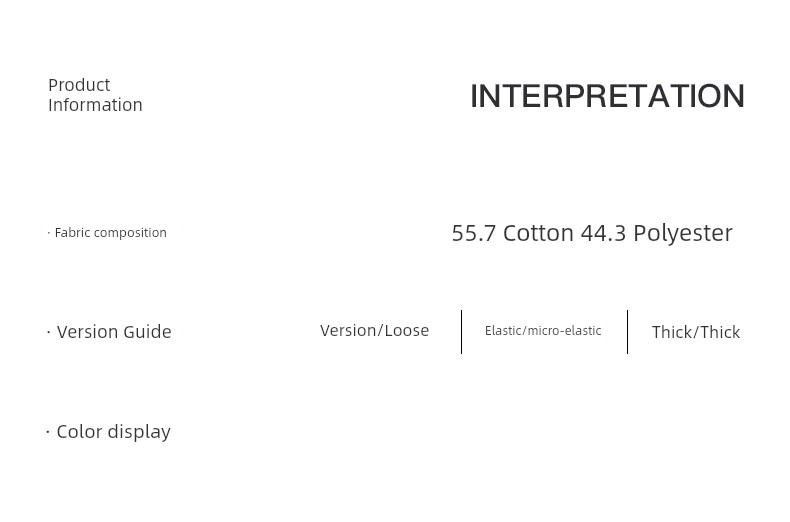 Product Information

INTERPRETATION

· Fabric composition

55.7 Cotton 44.3 Polyester

· Version Guide

Version/Loose

Elastic/micro-elastic

Thick/Thick

· Color display