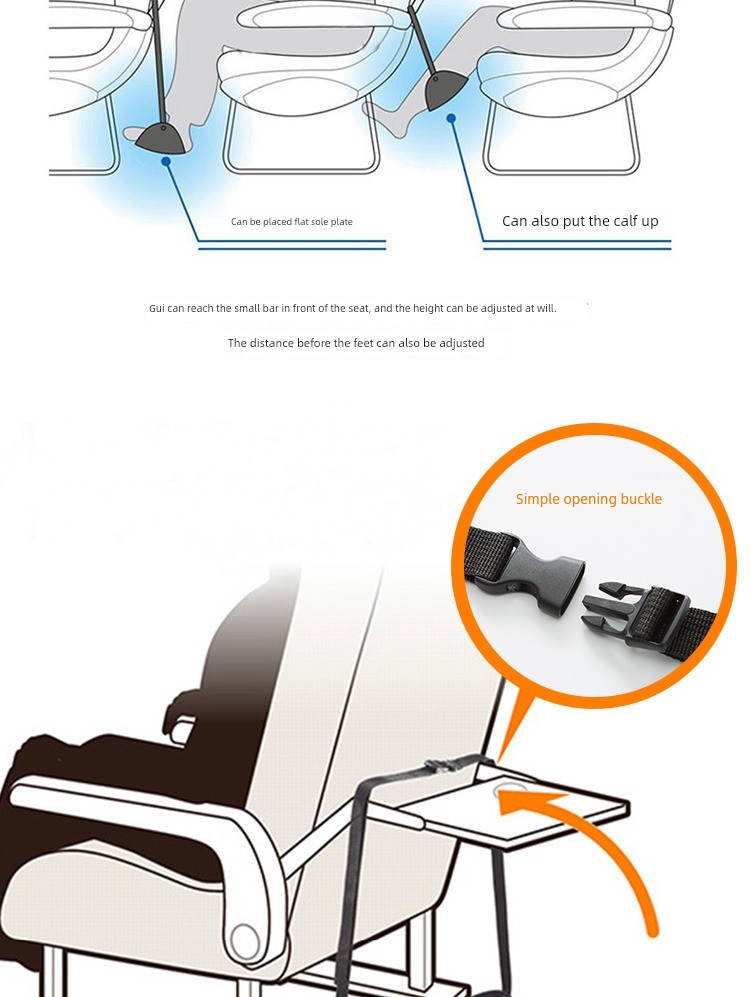 Can be placed flat sole plate

Can also put the calf up

Gui can reach the small bar in front of the seat, and the height can be adjusted at will.

The distance before the feet can also be adjusted

Simple opening buckle