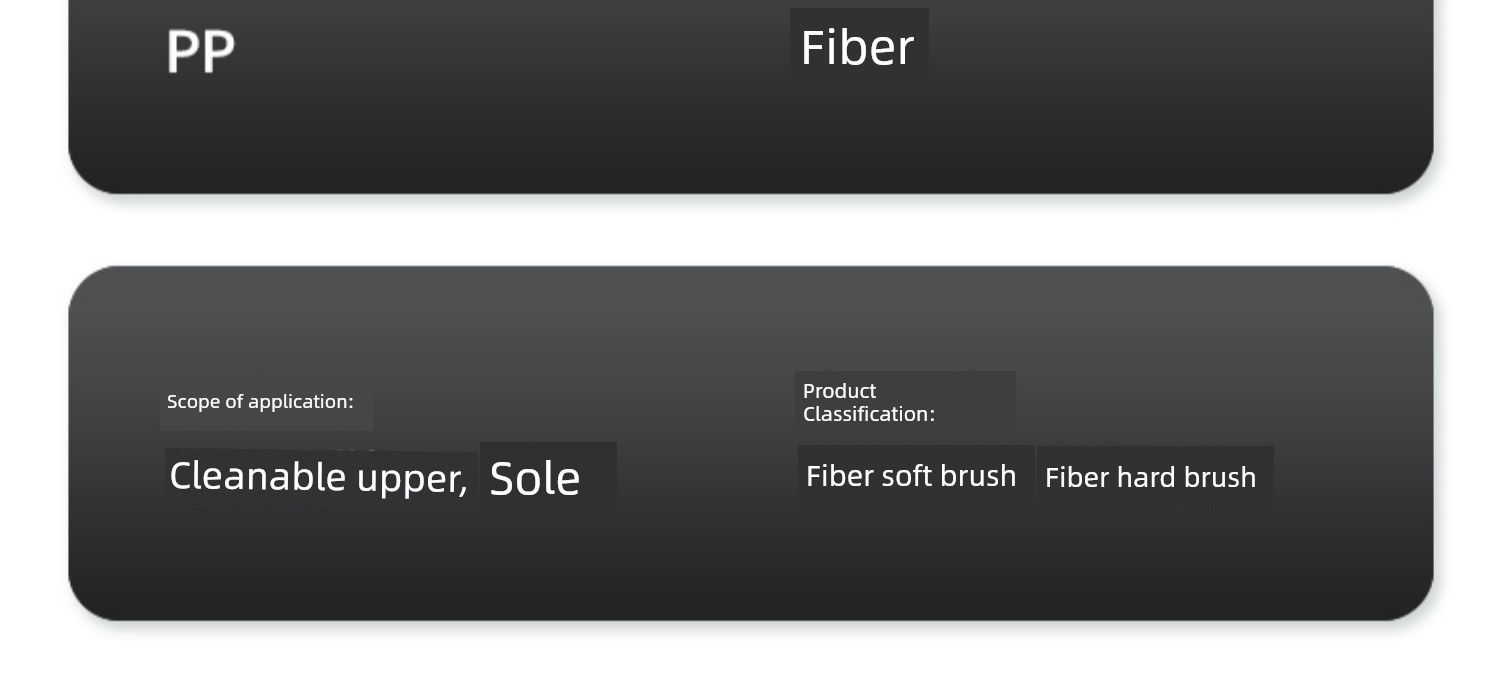 PP

Fiber

Scope of application:

Cleanable upper, Sole

Product Classification:

Fiber soft brush Fiber hard brush