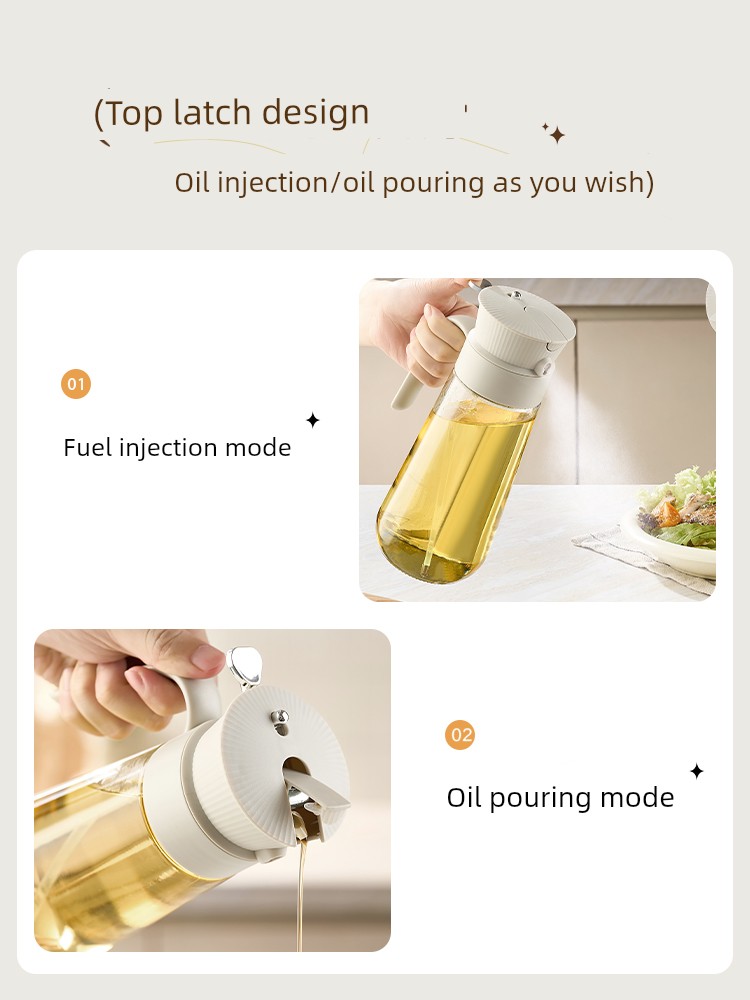 (Top latch design

Oil injection/oil pouring as you wish)

01

Fuel injection mode

02

Oil pouring mode