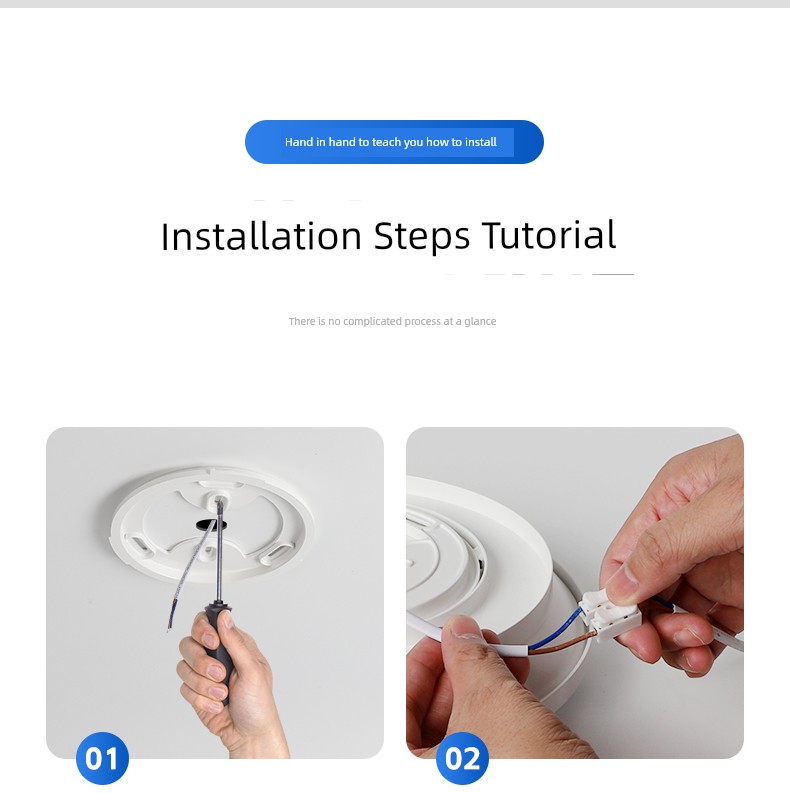 Hand in hand to teach you how to install

Installation Steps Tutorial

There is no complicated process at a glance

01

02