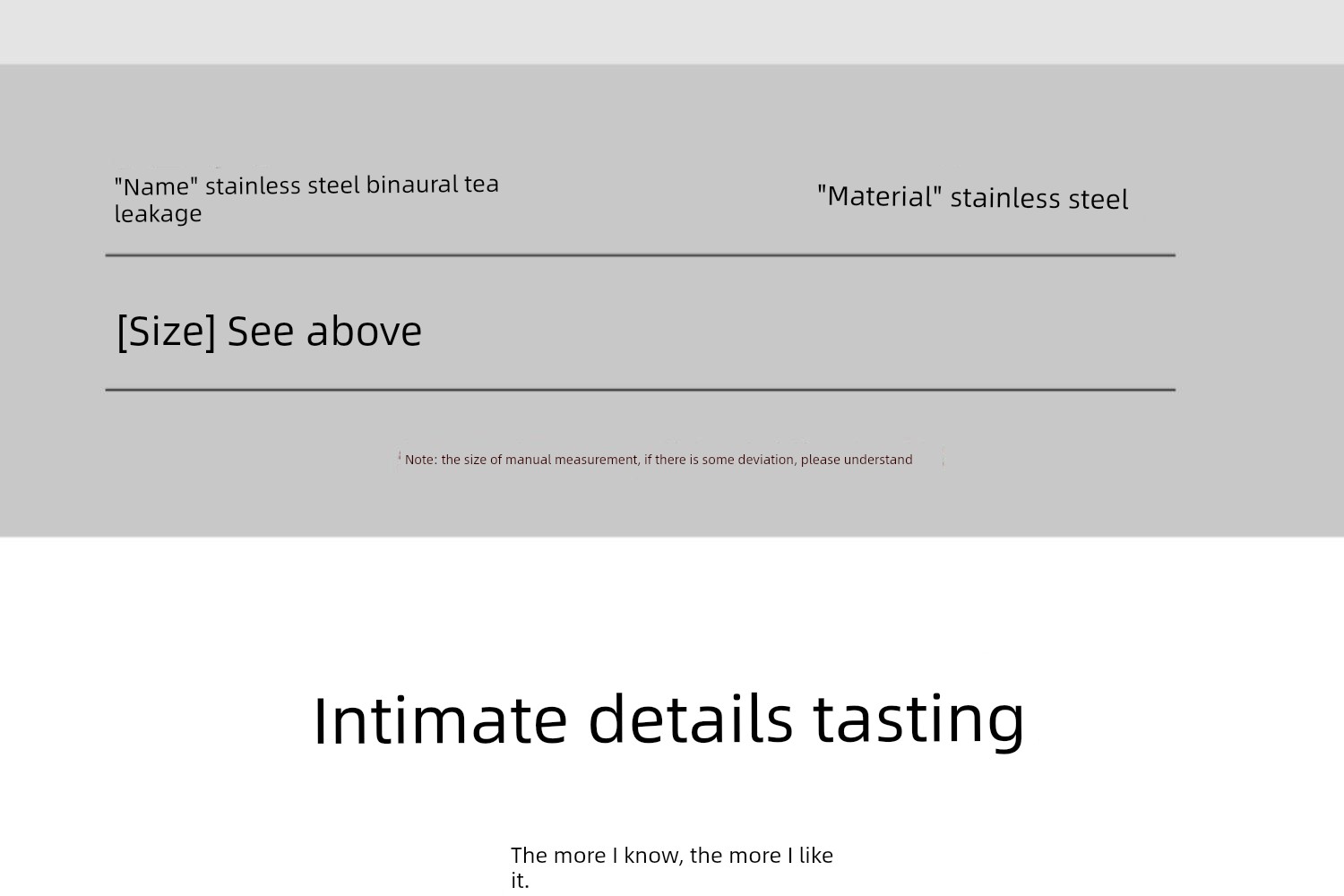 "Name" stainless steel binaural tea leakage

"Material" stainless steel

[Size] See above

Note: the size of manual measurement, if there is some deviation, please understand

Intimate details tasting

The more I know, the more I like it.