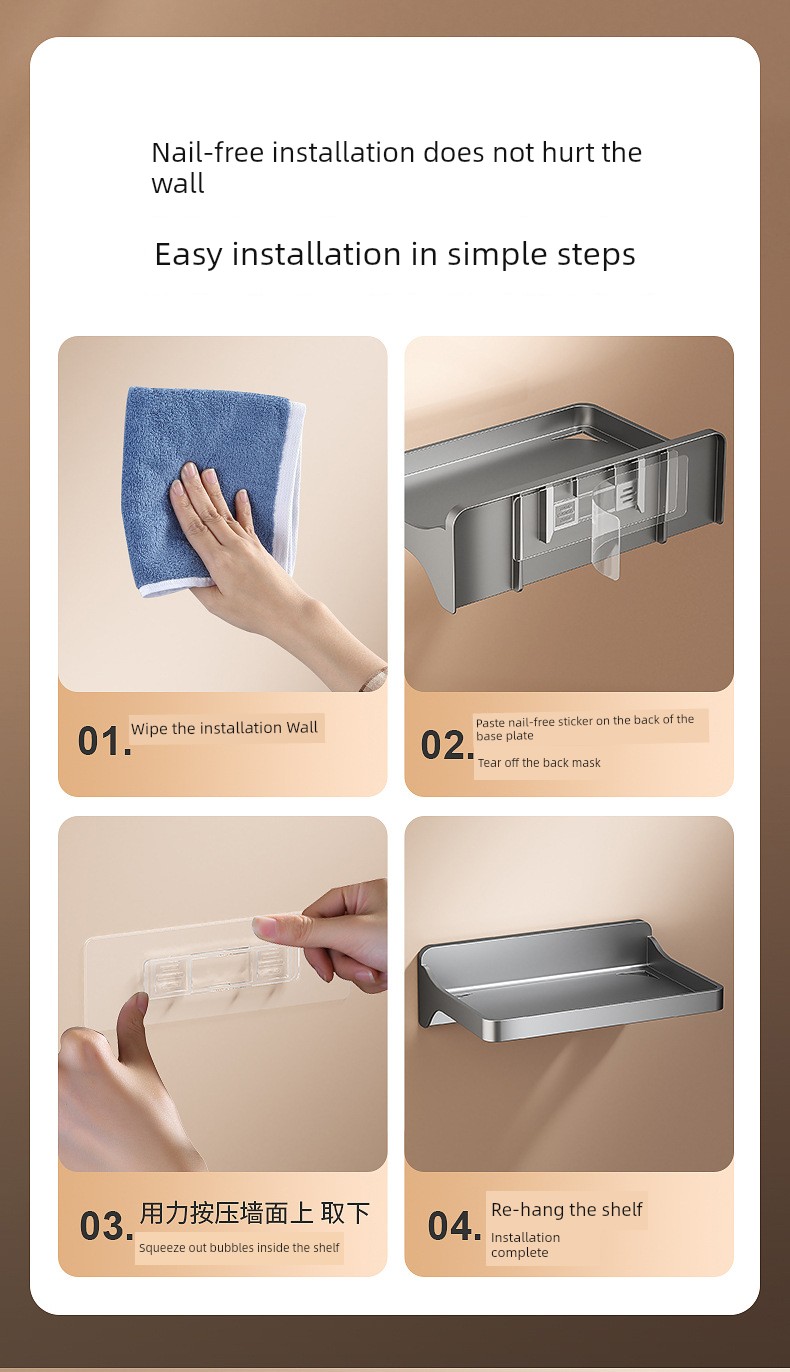 Nail-free installation does not hurt the wall

Easy installation in simple steps

01. Wipe the installation Wall

02. Paste nail-free sticker on the back of the base plate

Tear off the back mask

03. 用力按压墙面上 取下

Squeeze out bubbles inside the shelf

04. Re-hang the shelf

Installation complete