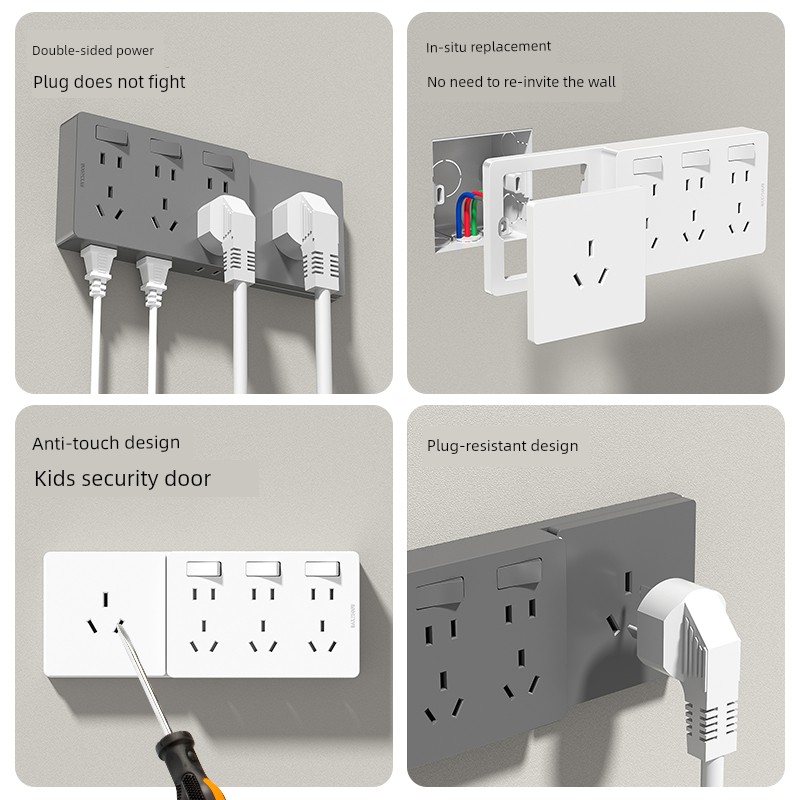 Double-sided power

Plug does not fight

In-situ replacement

No need to re-invite the wall

Anti-touch design

Kids security door

Plug-resistant design