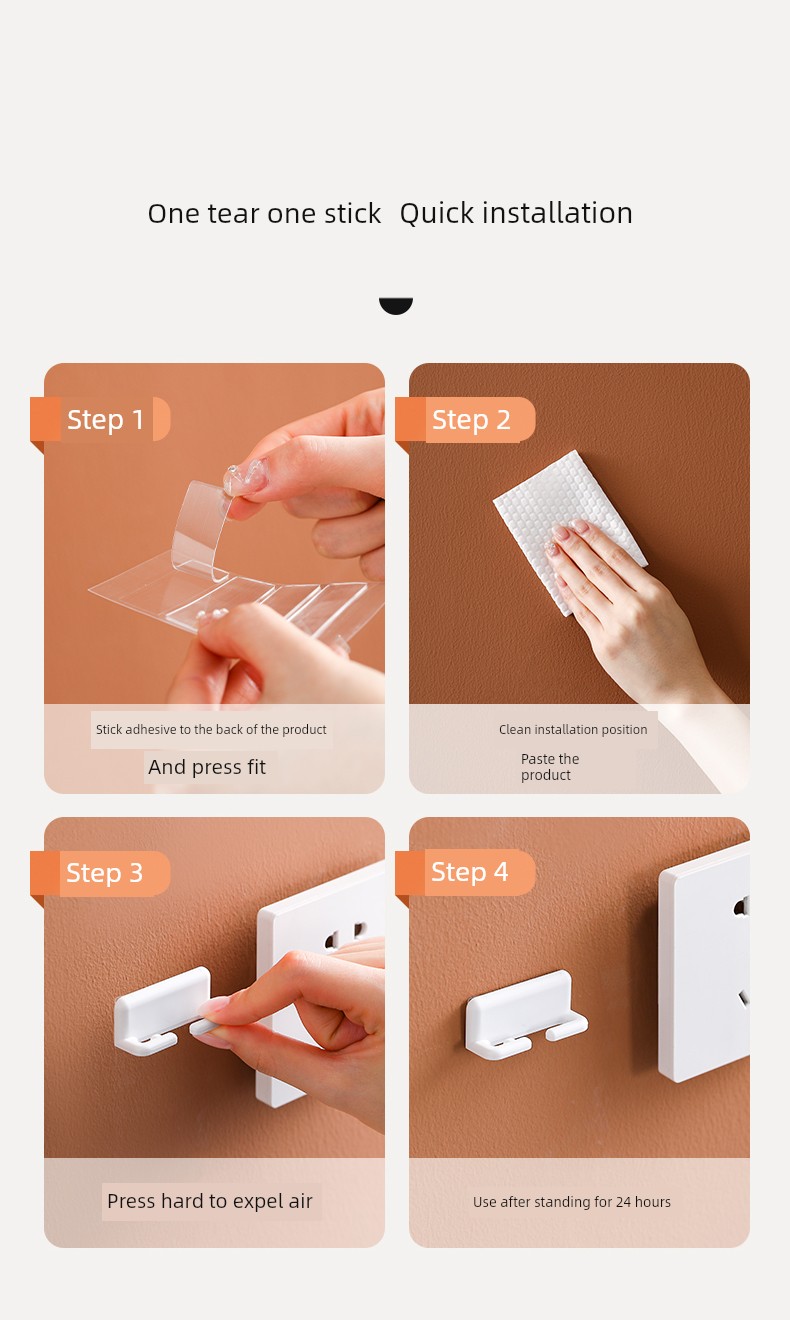 One tear one stick Quick installation

Step 1

Stick adhesive to the back of the product

And press fit

Step 2

Clean installation position

Paste the product

Step 3

Press hard to expel air

Step 4

Use after standing for 24 hours