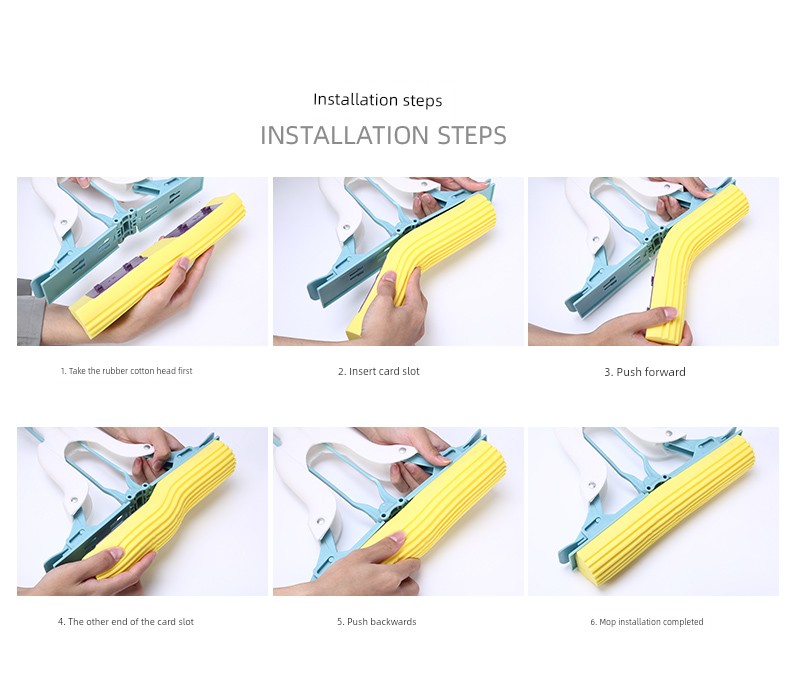 Installation steps

INSTALLATION STEPS

1. Take the rubber cotton head first

2. Insert card slot

3. Push forward

4. The other end of the card slot

5. Push backwards

6. Mop installation completed