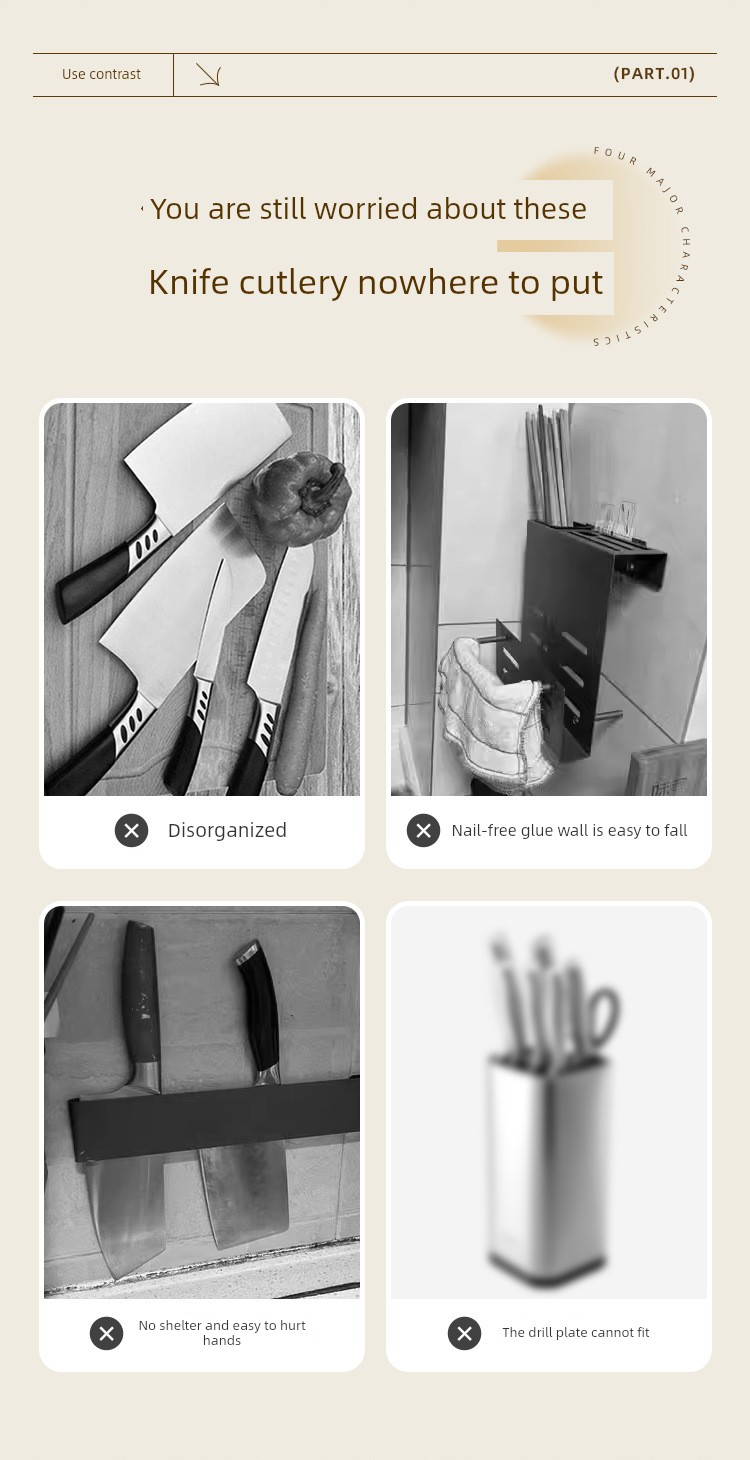 Use contrast

(PART.01)

FOUR MAJOR CHARACTERISTICS

You are still worried about these

Knife cutlery nowhere to put

Disorganized

Nail-free glue wall is easy to fall

No shelter and easy to hurt hands

The drill plate cannot fit