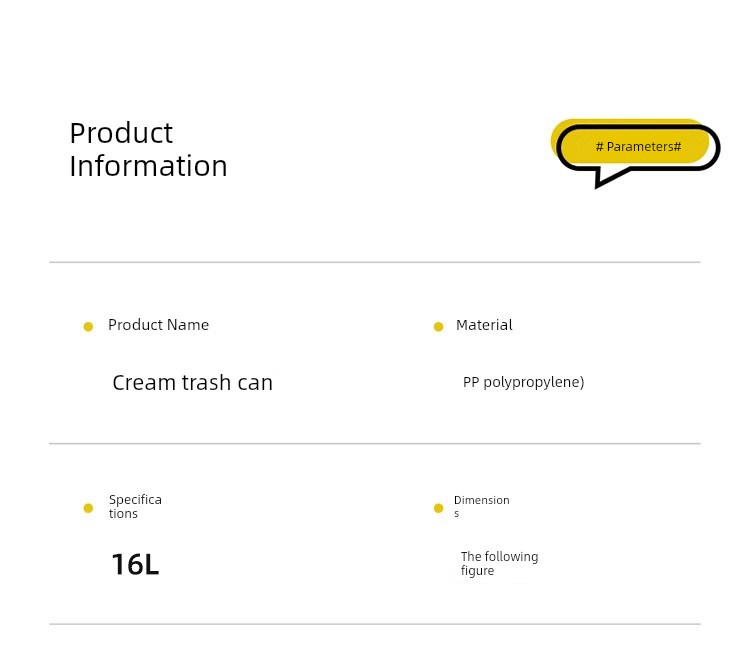 Product Information

# Parameters#

Product Name

Cream trash can

Material

PP polypropylene)

Specifications

16L

Dimensions

The following figure