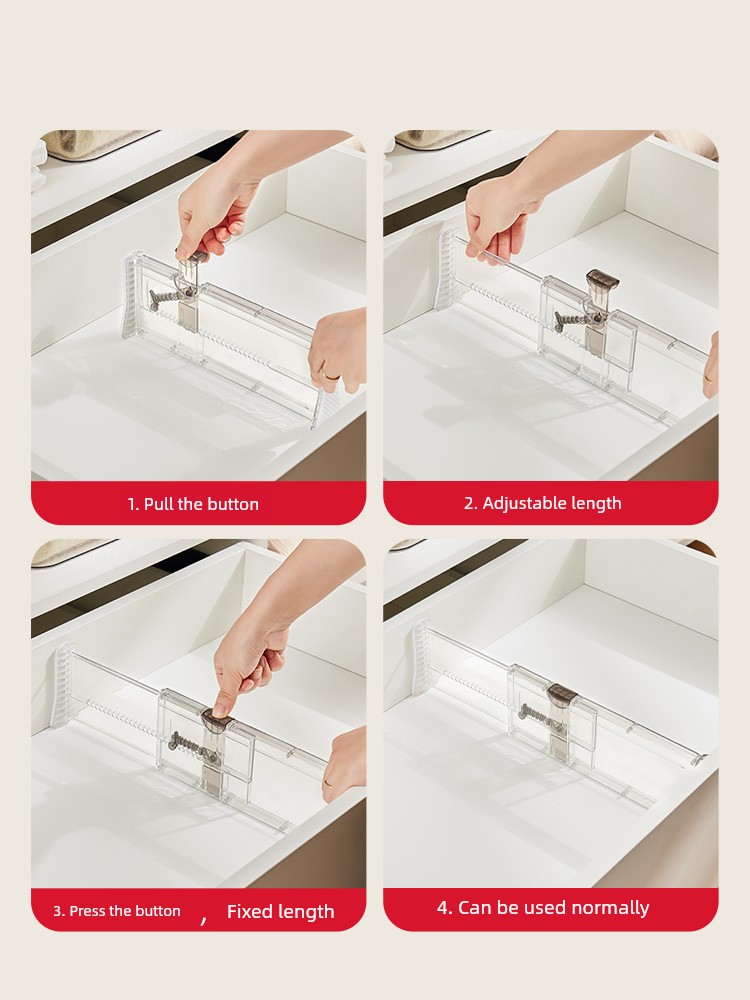 1. Pull the button

2. Adjustable length

3. Press the button , Fixed length

4. Can be used normally