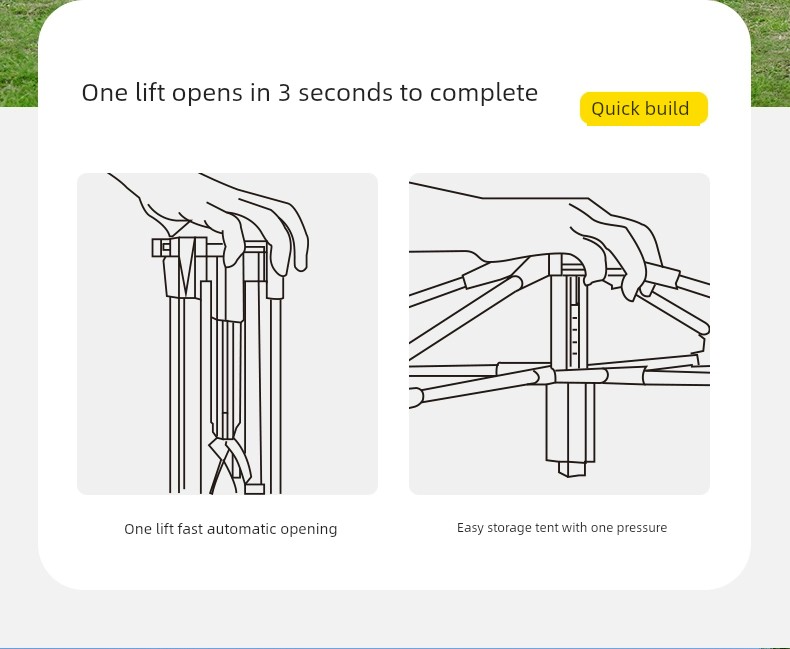 One lift opens in 3 seconds to complete

Quick build

One lift fast automatic opening

Easy storage tent with one pressure