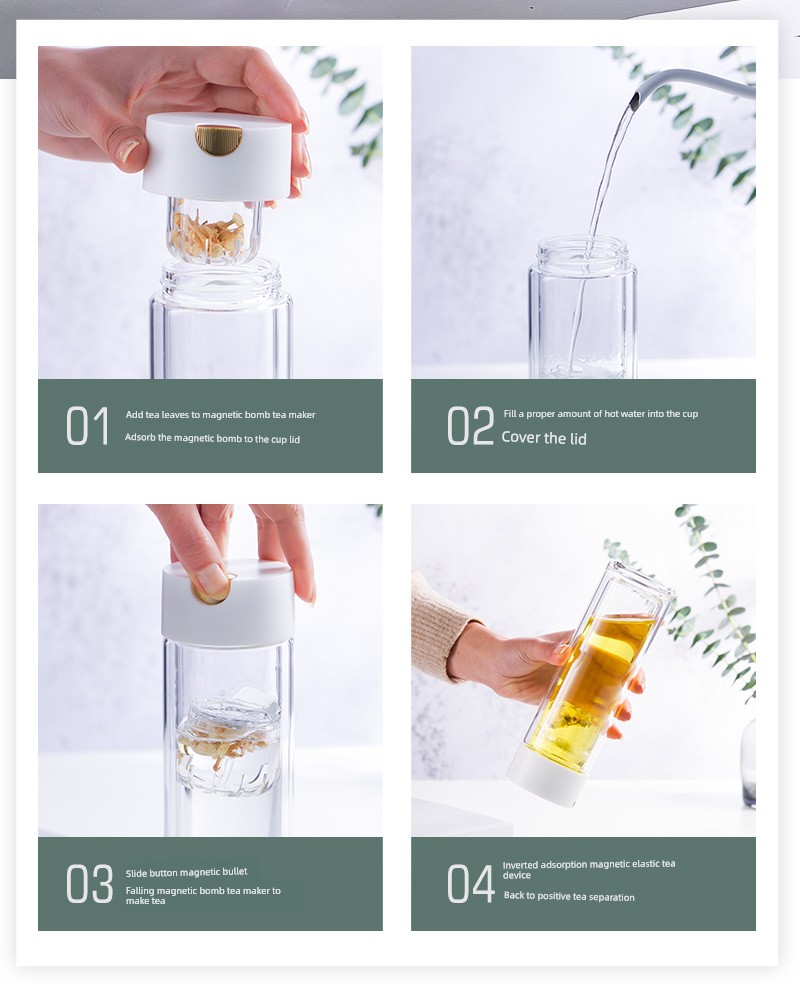 01 Add tea leaves to magnetic bomb tea maker

Adsorb the magnetic bomb to the cup lid

02 Fill a proper amount of hot water into the cup

Cover the lid

03 Slide button magnetic bullet

Falling magnetic bomb tea maker to make tea

04 Inverted adsorption magnetic elastic tea device

Back to positive tea separation