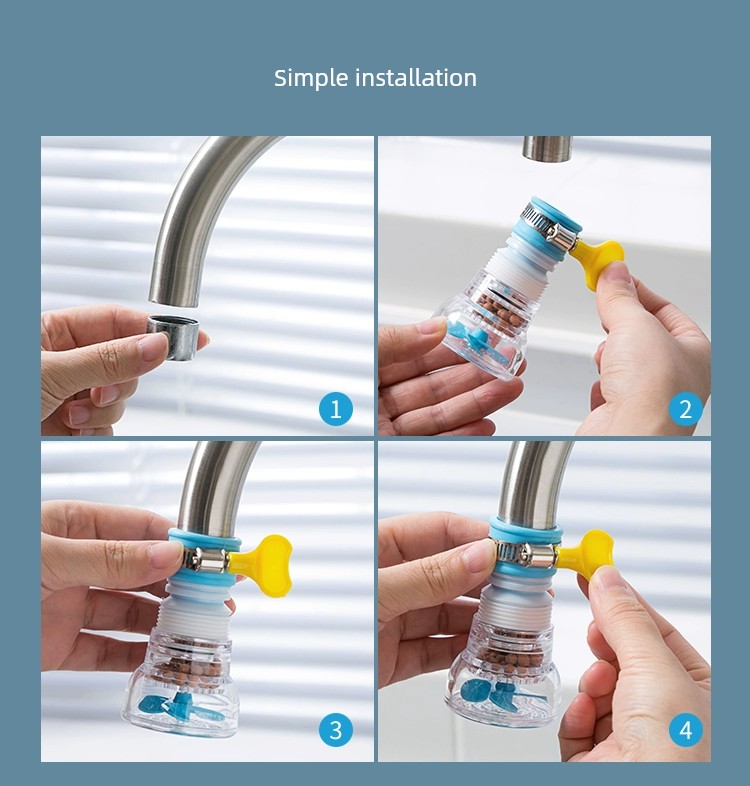 Simple installation

1

2

3

4