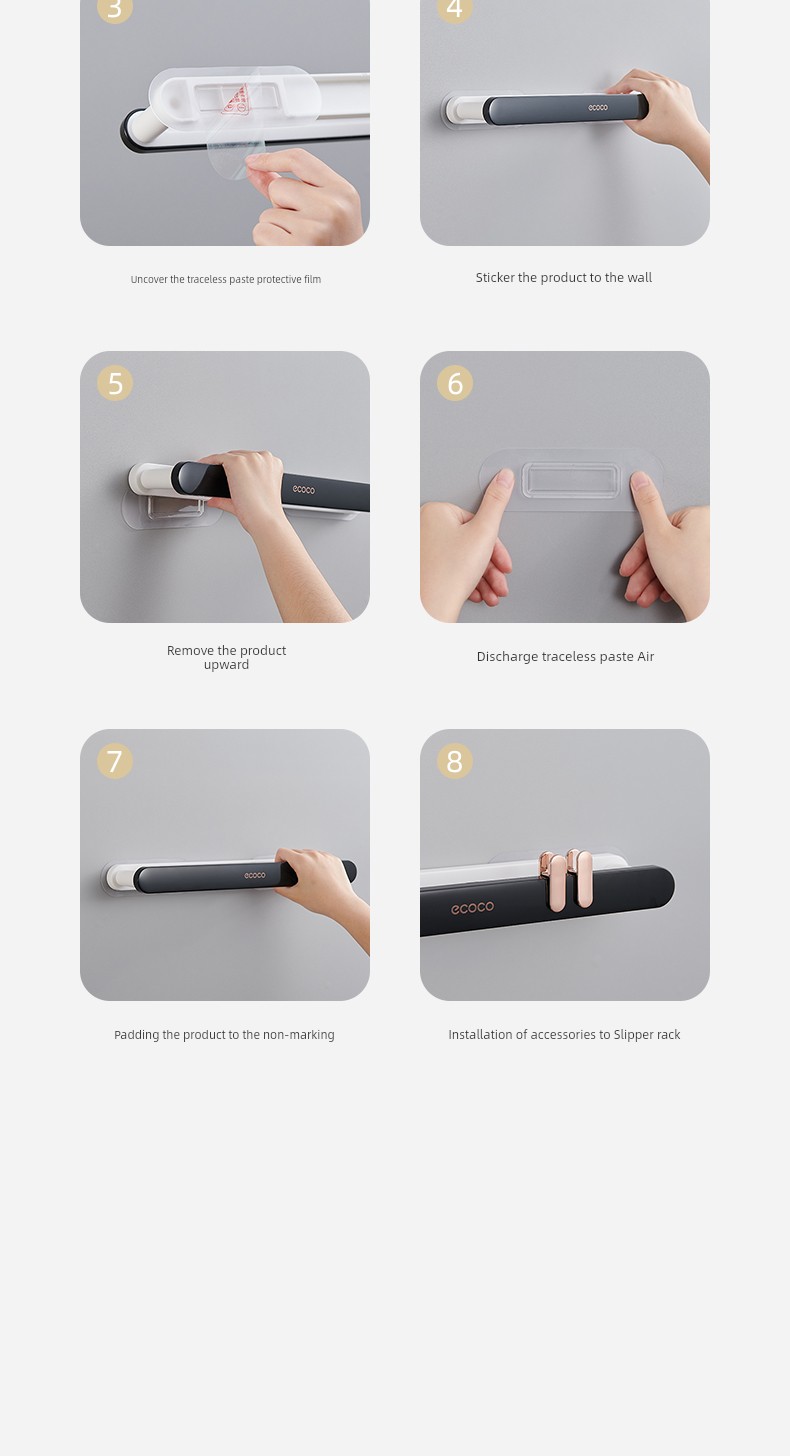 3

Uncover the traceless paste protective film

4

ecoco

Sticker the product to the wall

5

ecoco

Remove the product upward

6

Discharge traceless paste Air

7

ecoco

Padding the product to the non-marking

8

ecoco

Installation of accessories to Slipper rack