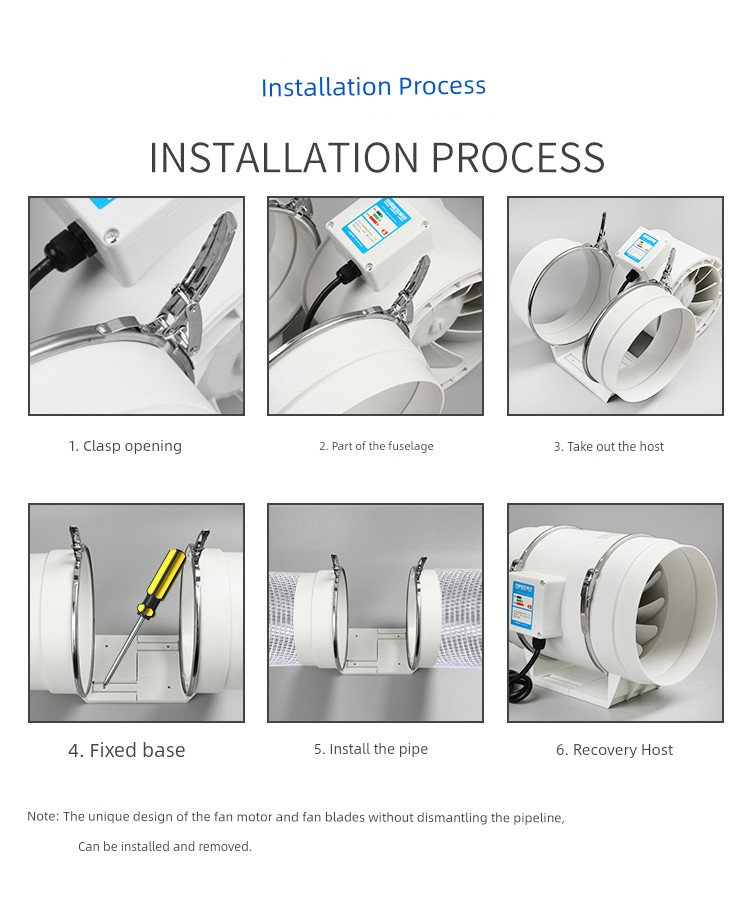 Installation Process

INSTALLATION PROCESS

1. Clasp opening

2. Part of the fuselage

3. Take out the host

4. Fixed base

5. Install the pipe

6. Recovery Host

Note: The unique design of the fan motor and fan blades without dismantling the pipeline,

Can be installed and removed.