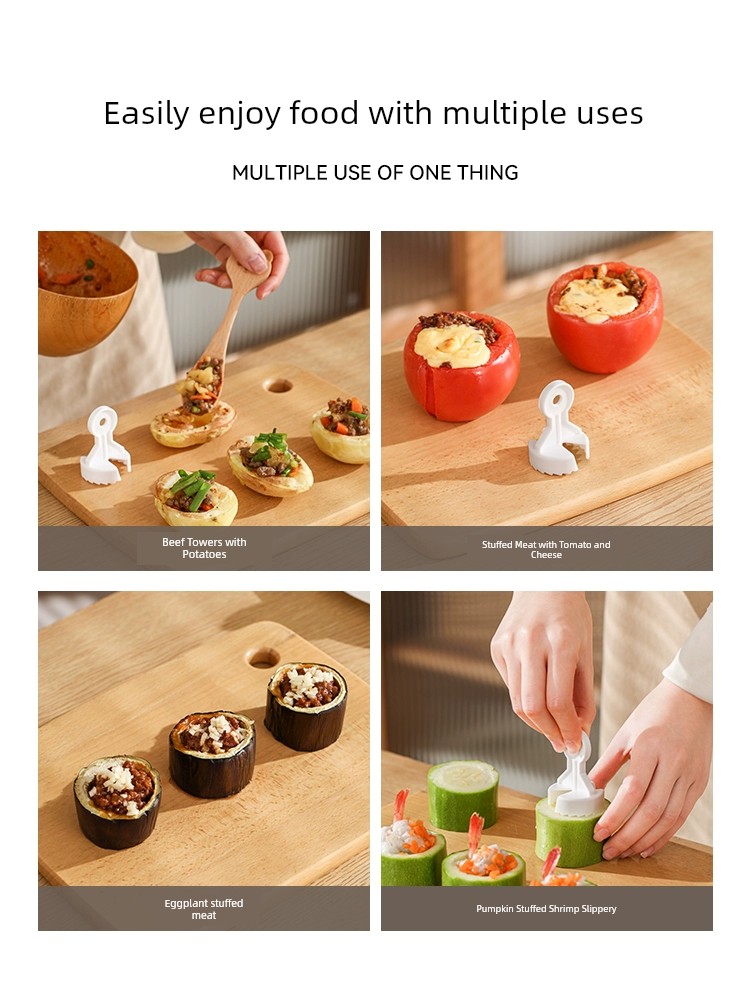 Easily enjoy food with multiple uses

MULTIPLE USE OF ONE THING

Beef Towers with Potatoes

Stuffed Meat with Tomato and Cheese

Eggplant stuffed meat

Pumpkin Stuffed Shrimp Slippery