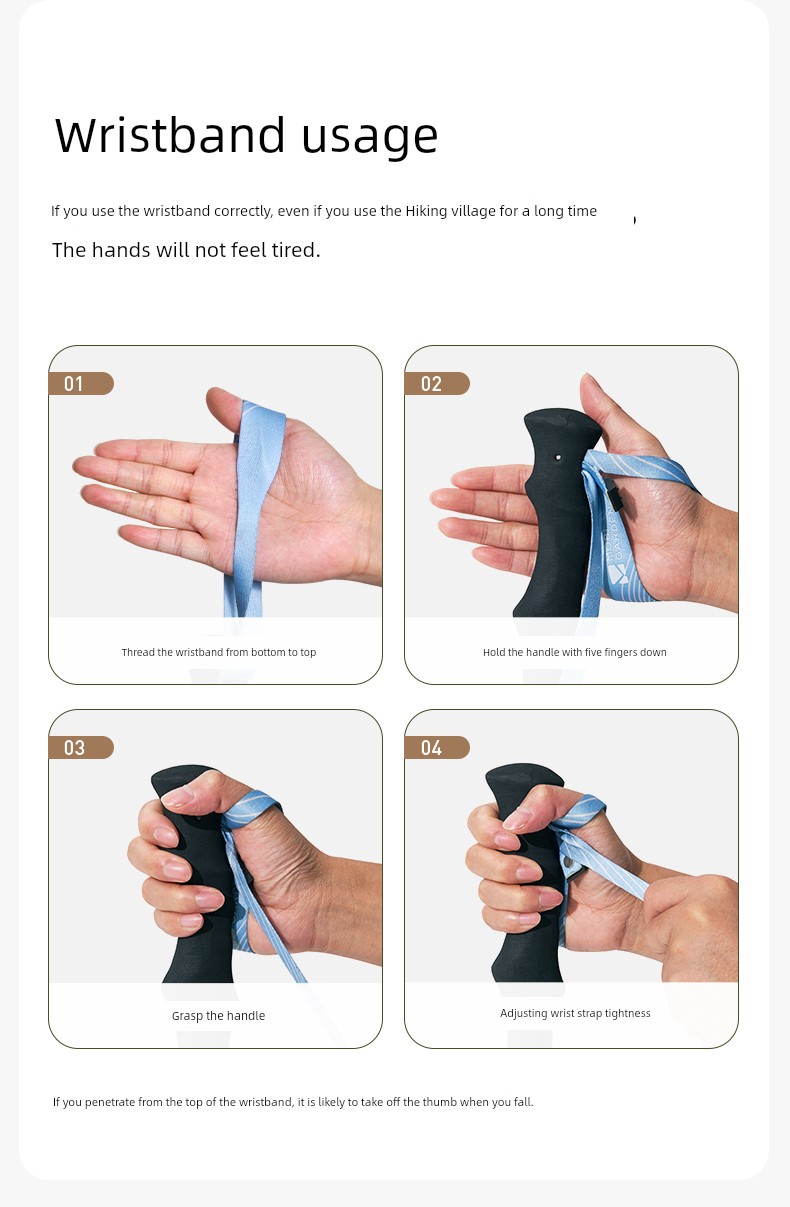 Wristband usage

If you use the wristband correctly, even if you use the Hiking village for a long time ,

The hands will not feel tired.

01

Thread the wristband from bottom to top

02

Hold the handle with five fingers down

03

Grasp the handle

04

Adjusting wrist strap tightness

If you penetrate from the top of the wristband, it is likely to take off the thumb when you fall.