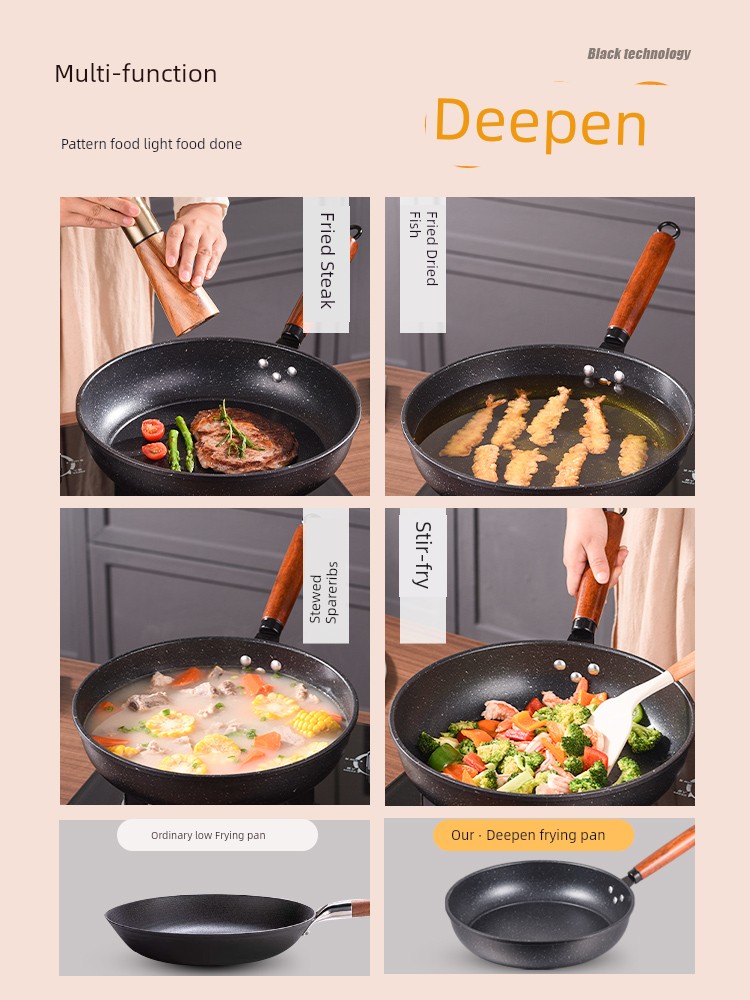 Multi-function

Pattern food light food done

Black technology

Deepen

Fried Steak

Fried Dried Fish

Stewed Spareribs

Stir-fry

Ordinary low Frying pan

Our · Deepen frying pan