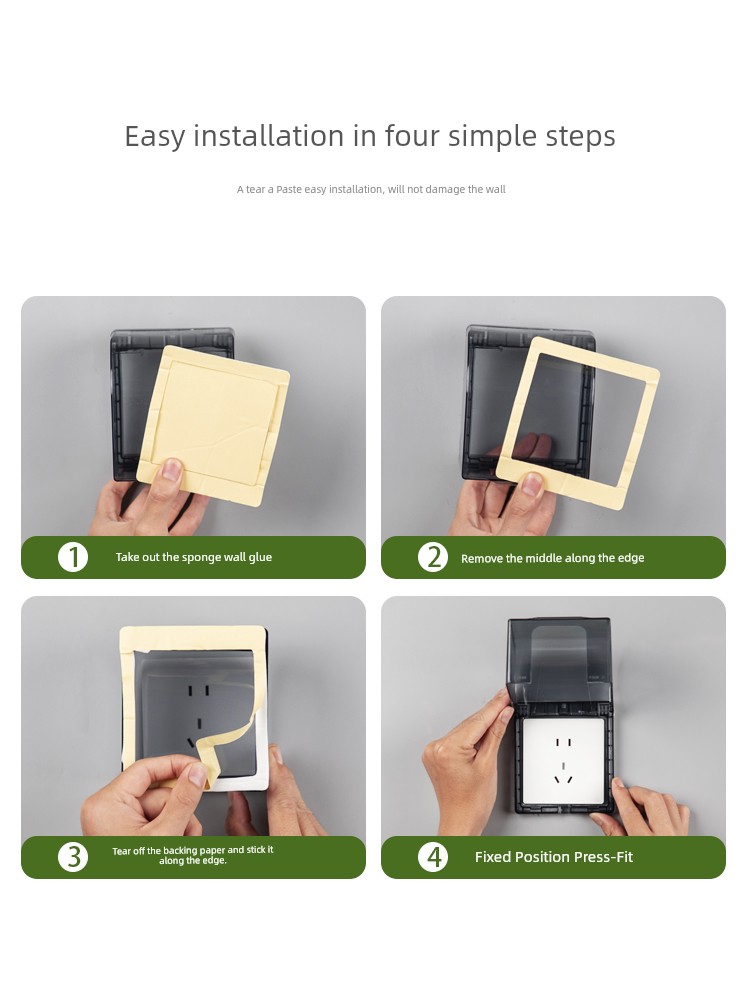 Easy installation in four simple steps

A tear a Paste easy installation, will not damage the wall

1 Take out the sponge wall glue

2 Remove the middle along the edge

3 Tear off the backing paper and stick it along the edge.

4 Fixed Position Press-Fit