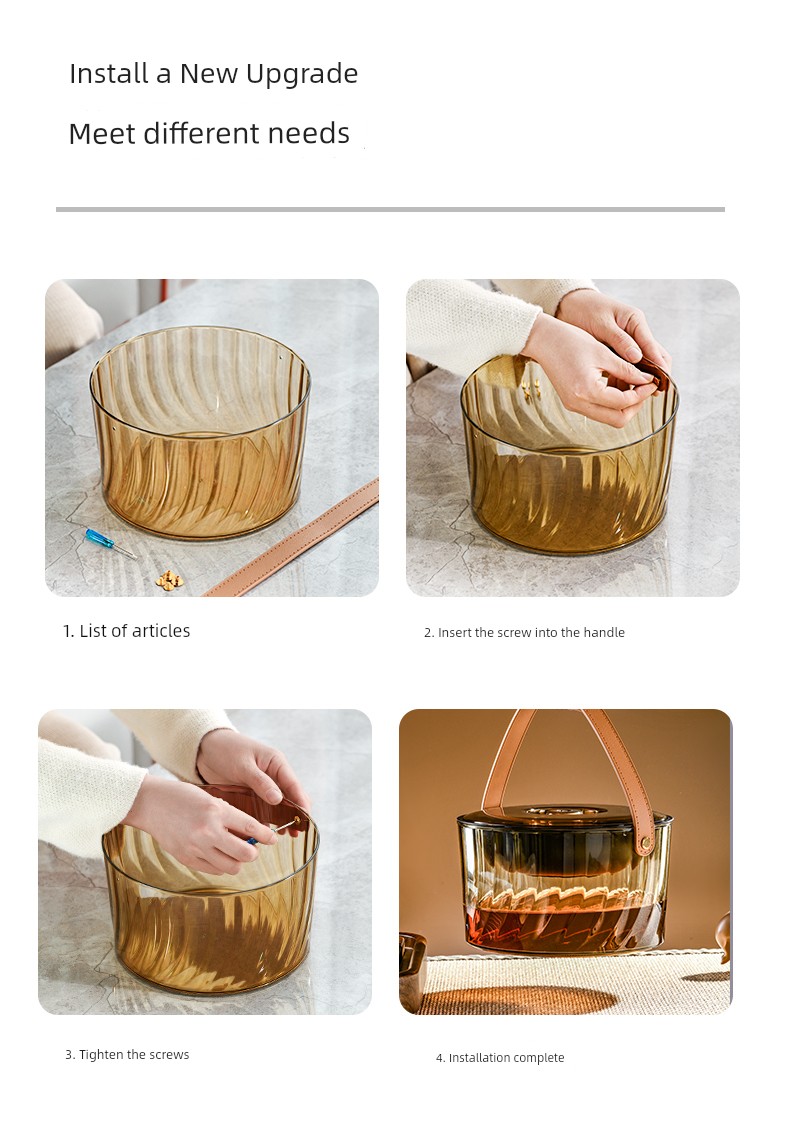 Install a New Upgrade

Meet different needs

1. List of articles

2. Insert the screw into the handle

3. Tighten the screws

4. Installation complete