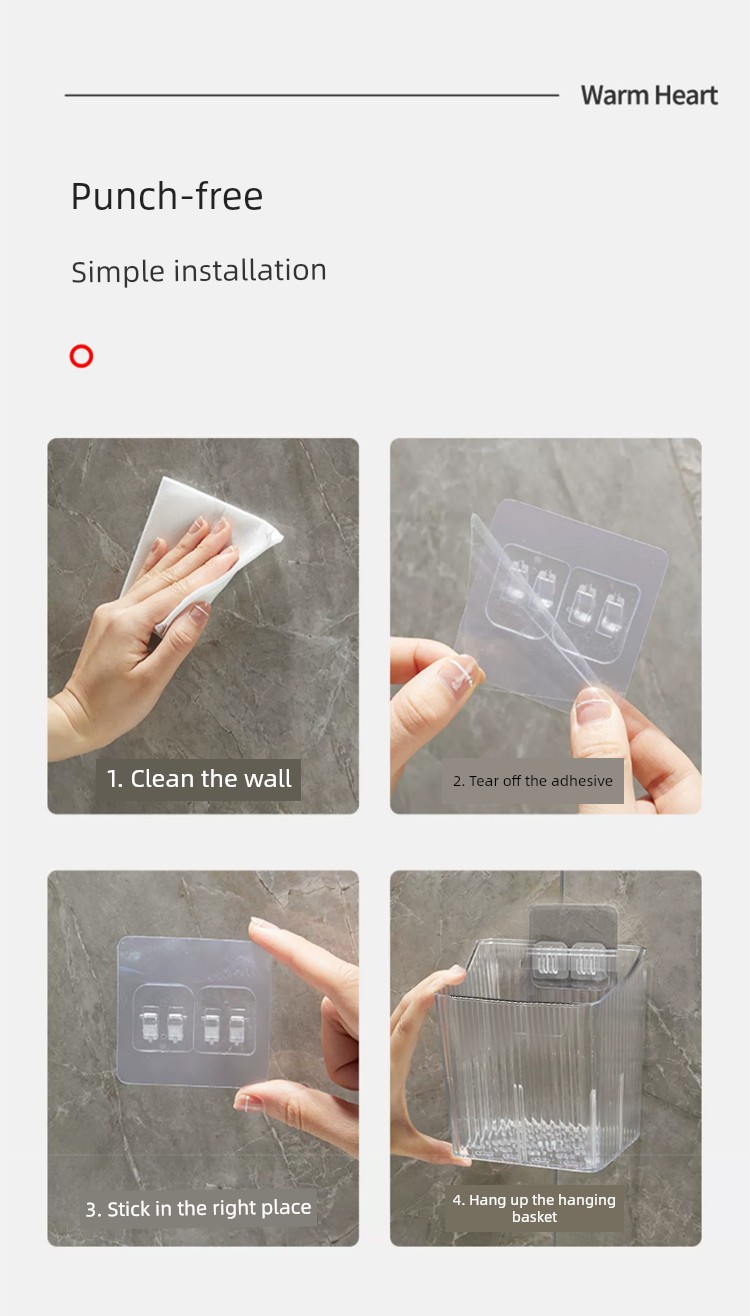 Warm Heart

Punch-free

Simple installation

1. Clean the wall

2. Tear off the adhesive

3. Stick in the right place

4. Hang up the hanging basket