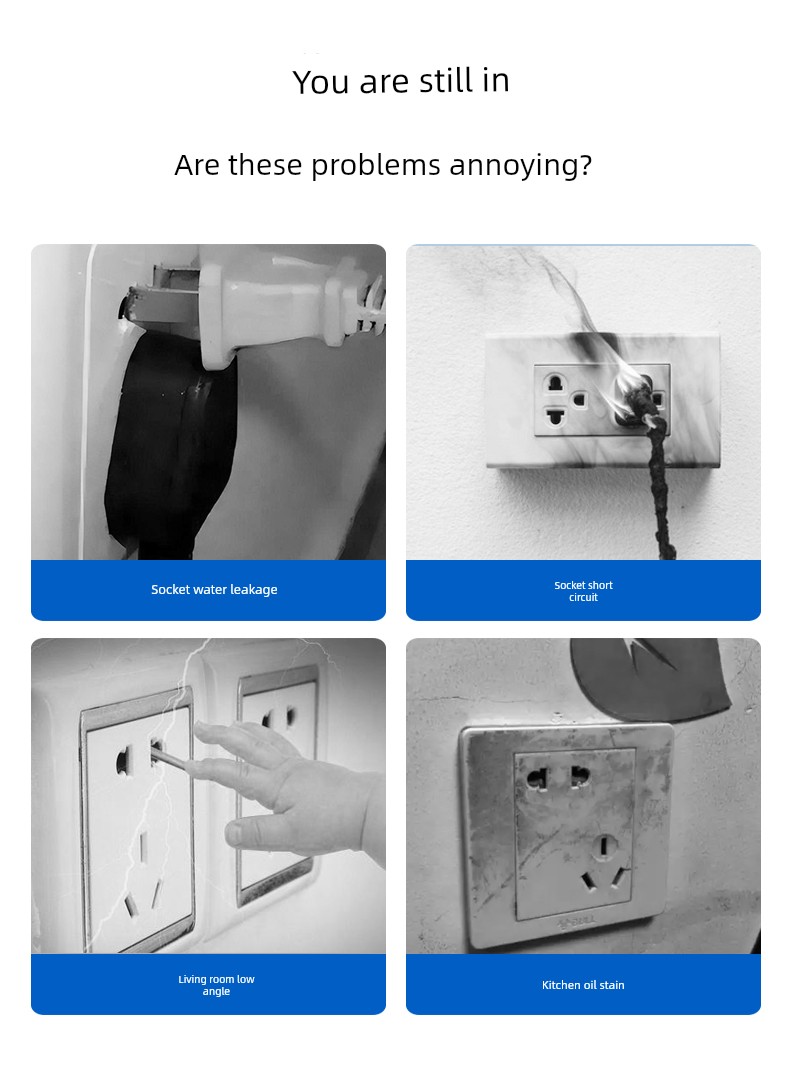 You are still in

Are these problems annoying?

Socket water leakage

Socket short circuit

Living room low angle

Kitchen oil stain