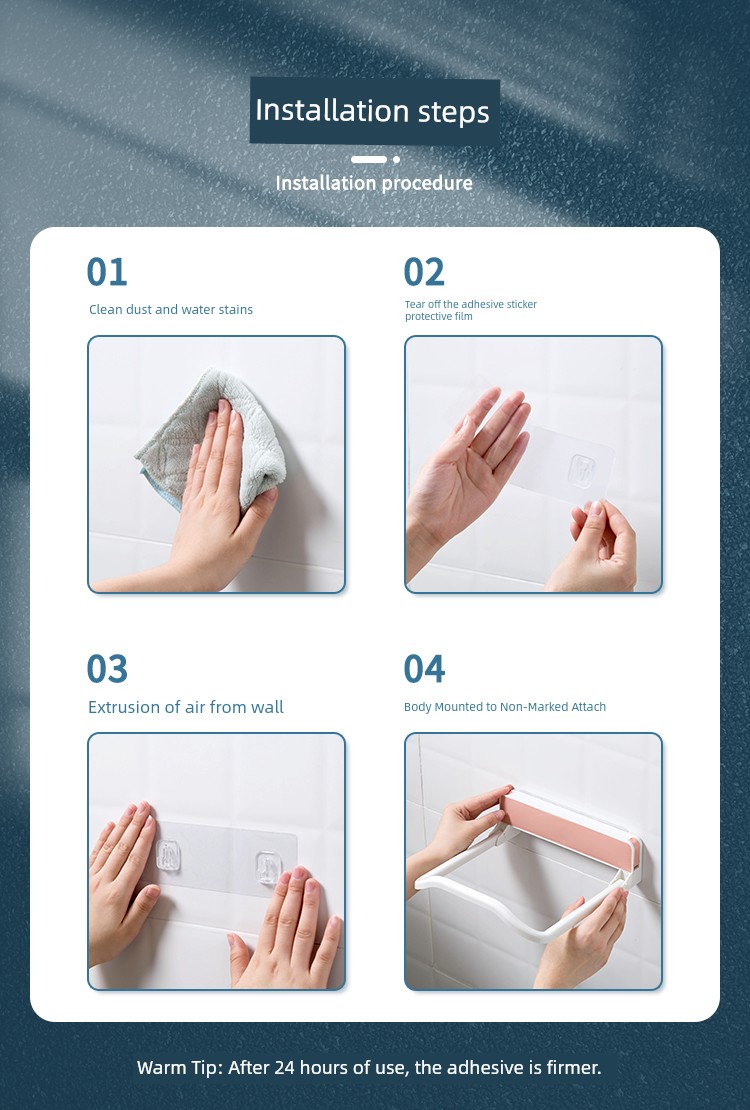 Installation steps

Installation procedure

01

Clean dust and water stains

02

Tear off the adhesive sticker protective film

03

Extrusion of air from wall

04

Body Mounted to Non-Marked Attach

Warm Tip: After 24 hours of use, the adhesive is firmer.