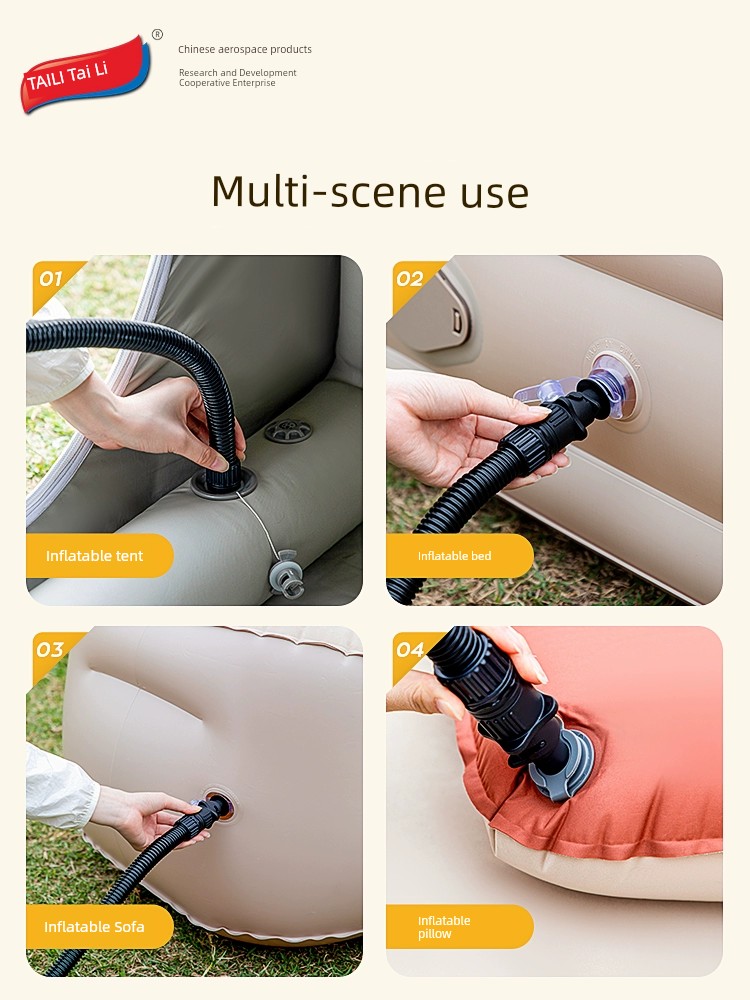 TAILI Tai Li ®

Chinese aerospace products

Research and Development Cooperative Enterprise

Multi-scene use

01

Inflatable tent

02

Inflatable bed

03

Inflatable Sofa

04

Inflatable pillow